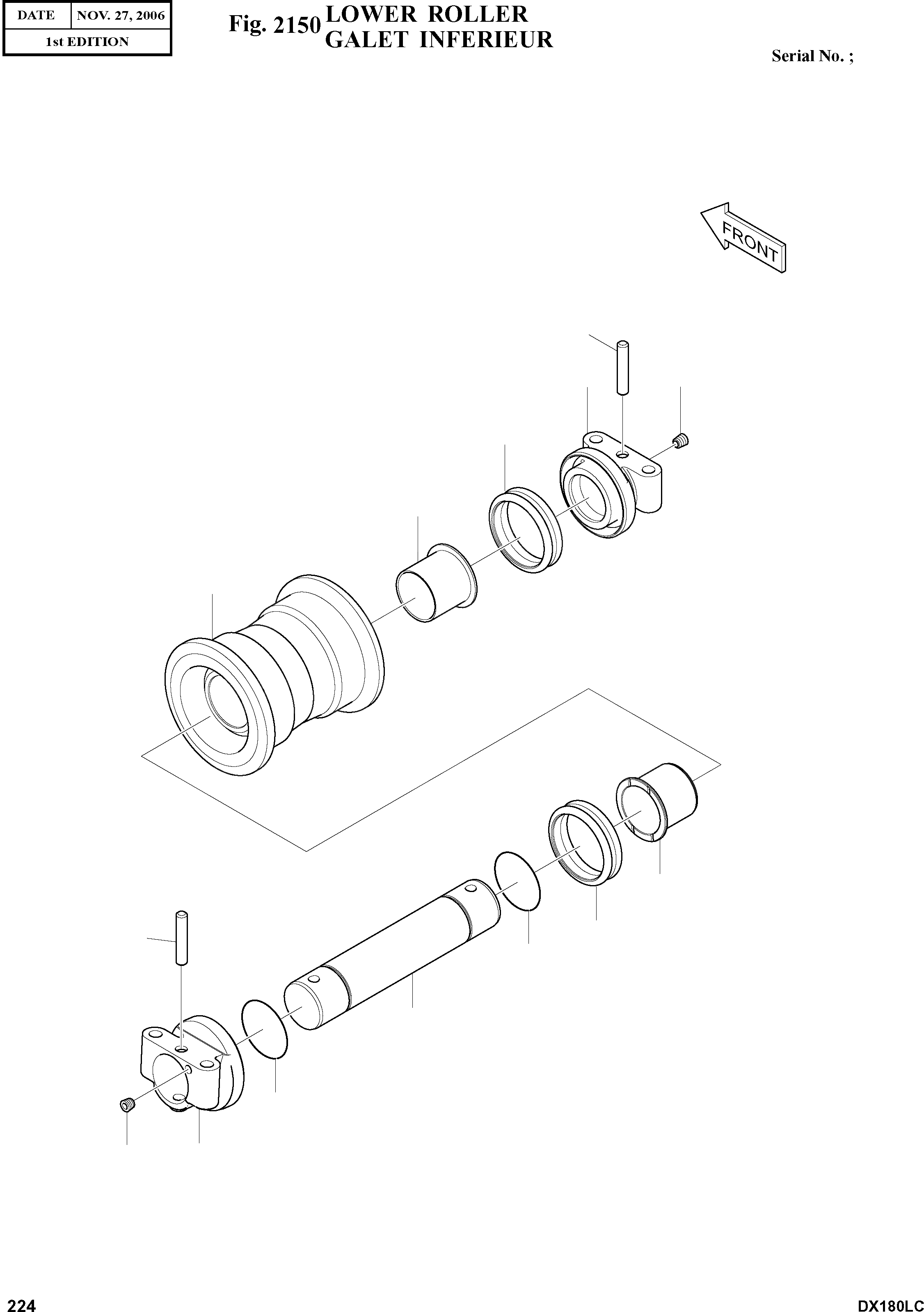 | DATE | NOV. 27, 2006 |
|---|---|
| 1st EDITION | |

Fig. 2150 LOWER ROLLER
GALET INFERIEUR

Serial No. ;

FRONT

224

DX180LC