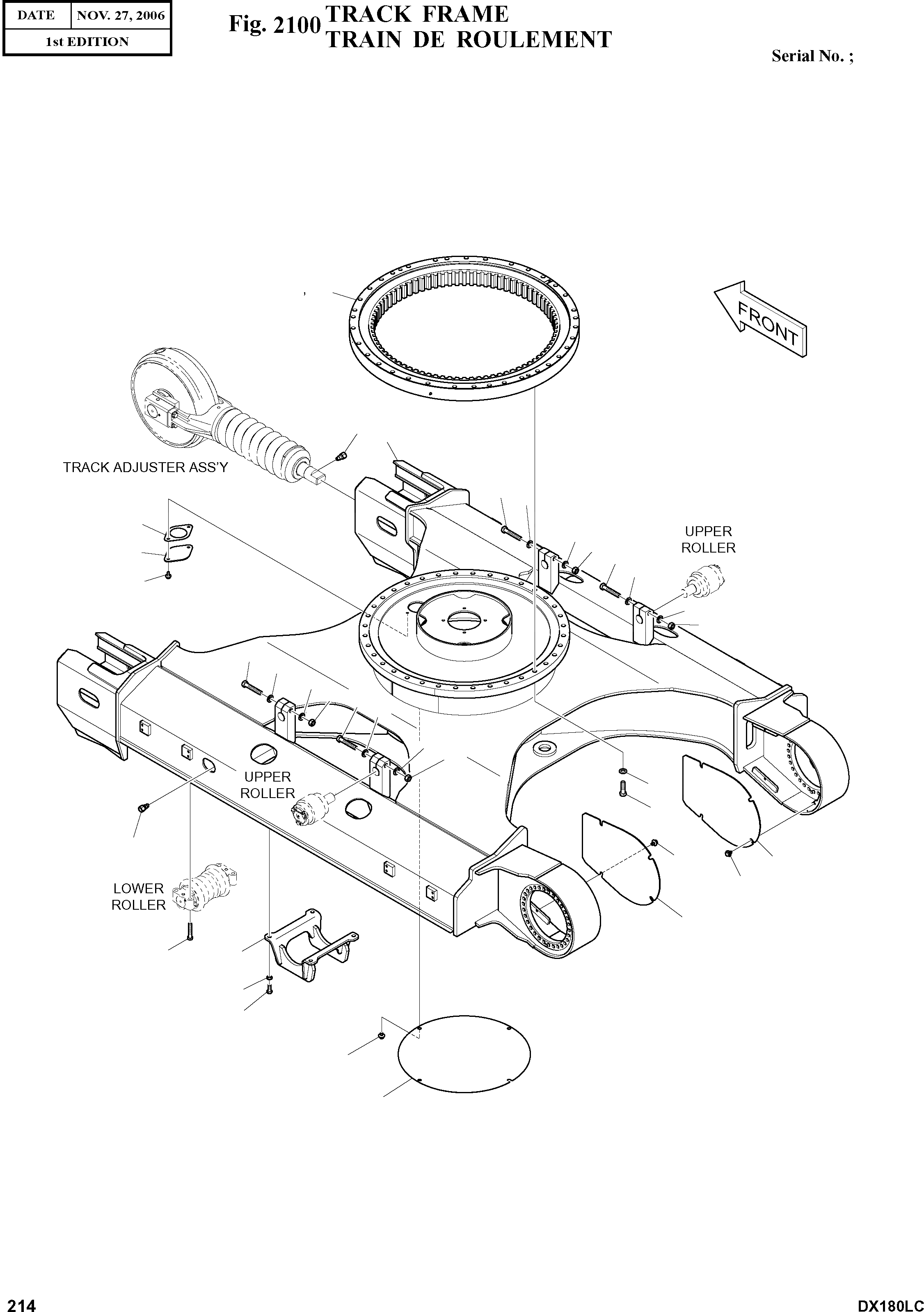 | DATE | NOV. 27, 2006 |
|---|---|
| 1st EDITION | |

Fig. 2100 TRACK FRAME
TRAIN DE ROULEMENT

Serial No. ;

FRONT

TRACK ADJUSTER ASS'Y

UPPER ROLLER

UPPER ROLLER

LOWER ROLLER

214

DX180LC