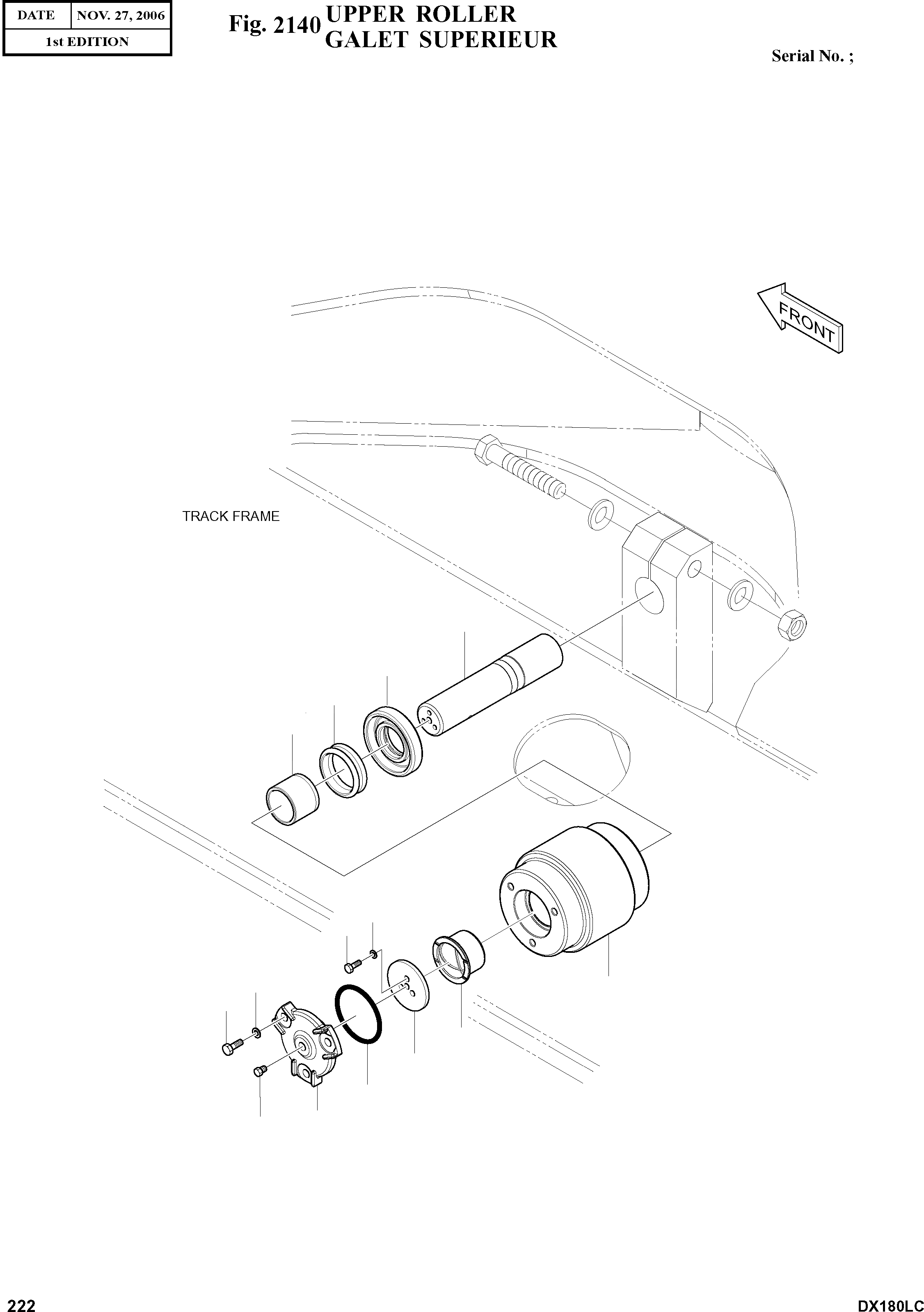 | DATE | NOV. 27, 2006 |
|---|---|
| 1st EDITION | |

Fig. 2140 UPPER ROLLER
GALET SUPERIEUR

Serial No. ;

FRONT

TRACK FRAME

222

DX180LC