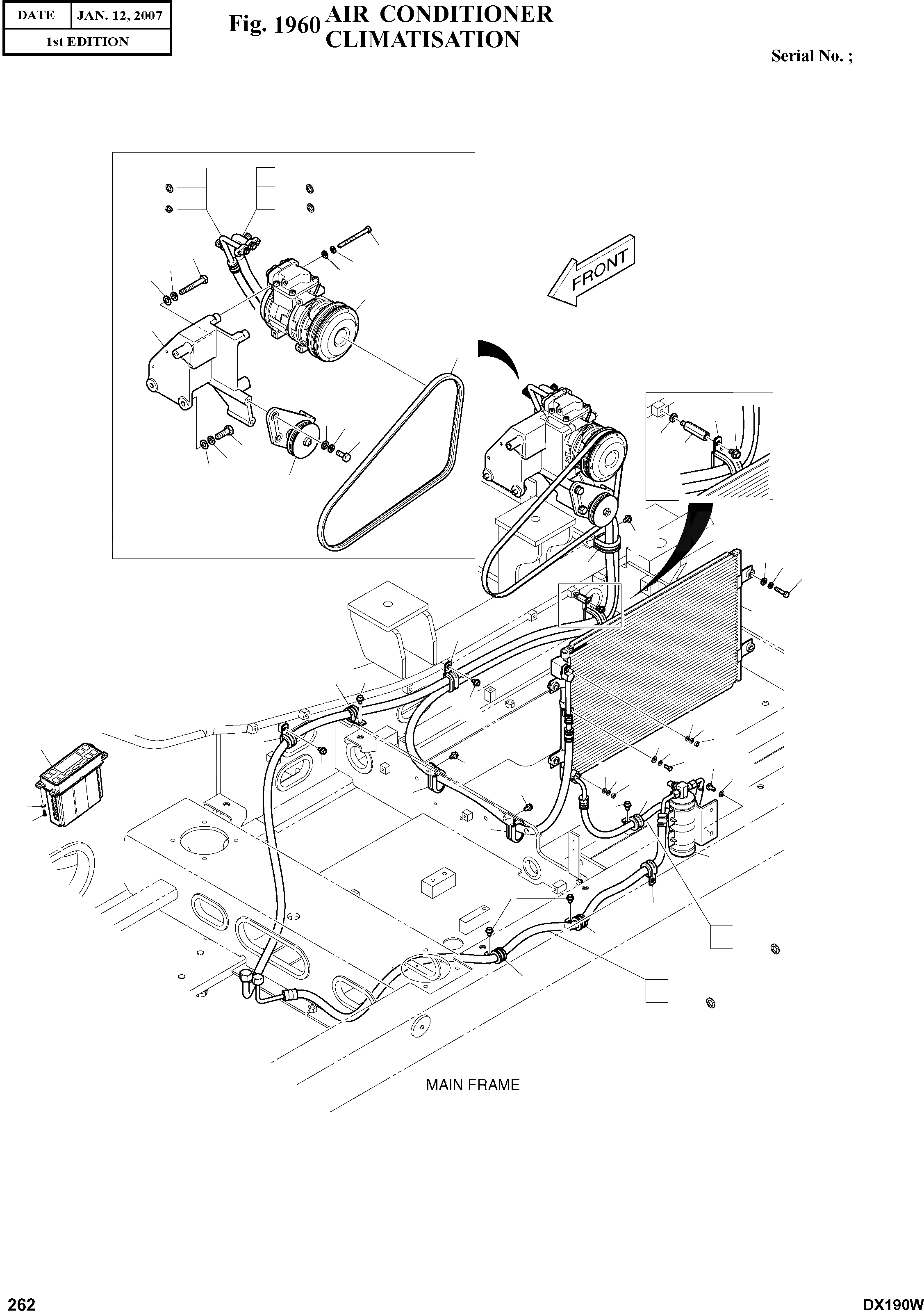 | DATE | JAN. 12, 2007 |
|---|---|
| 1st EDITION | |

Fig. 1960 AIR CONDITIONER
CLIMATISATION

Serial No. ;

FRONT

MAIN FRAME

262

DX190W