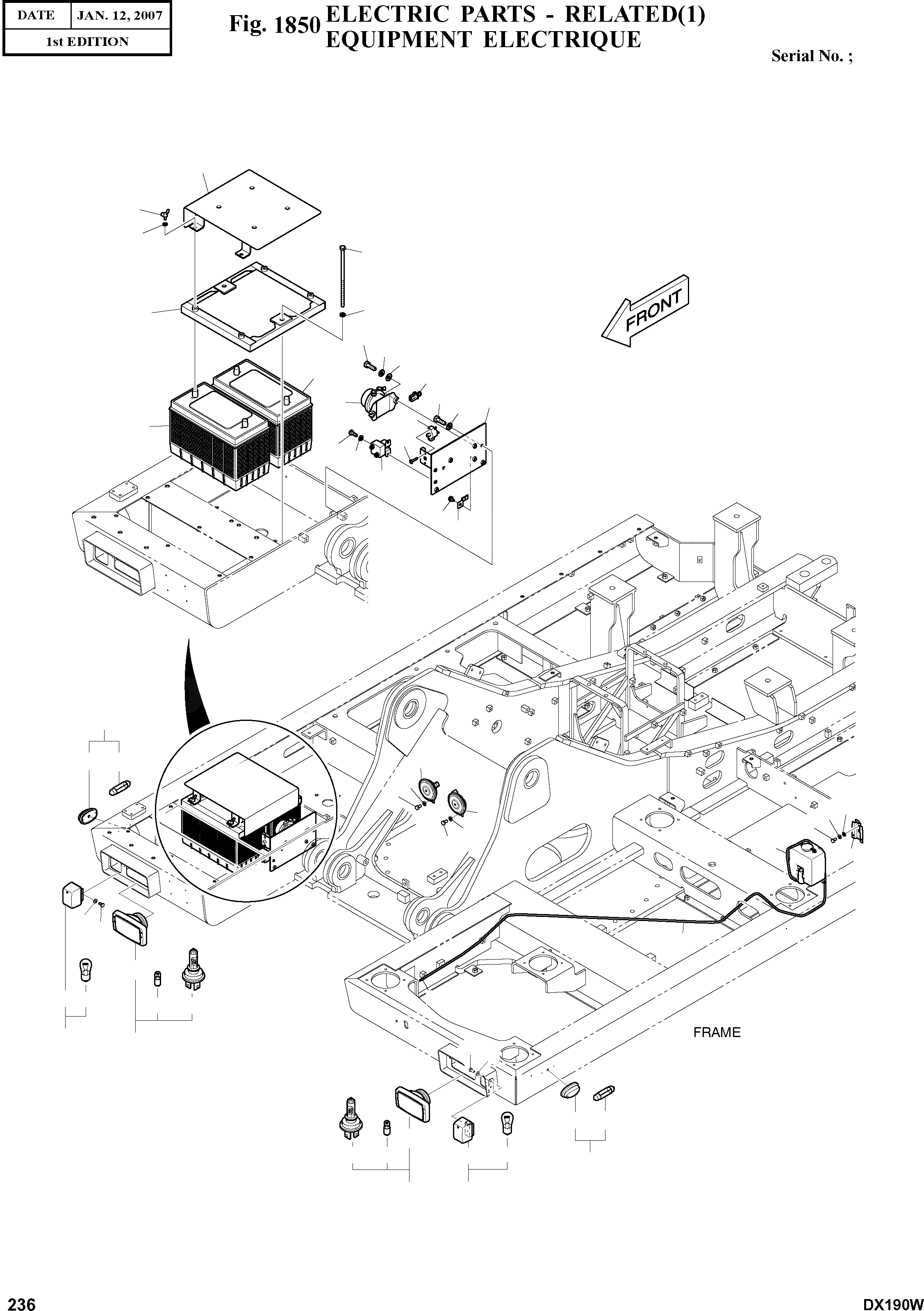 | DATE | JAN. 12, 2007 |
|---|---|
| 1st EDITION | |

Fig. 1850 ELECTRIC PARTS - RELATED(1)
EQUIPMENT ELECTRIQUE

Serial No. ;

FRONT

FRAME

236

DX190W