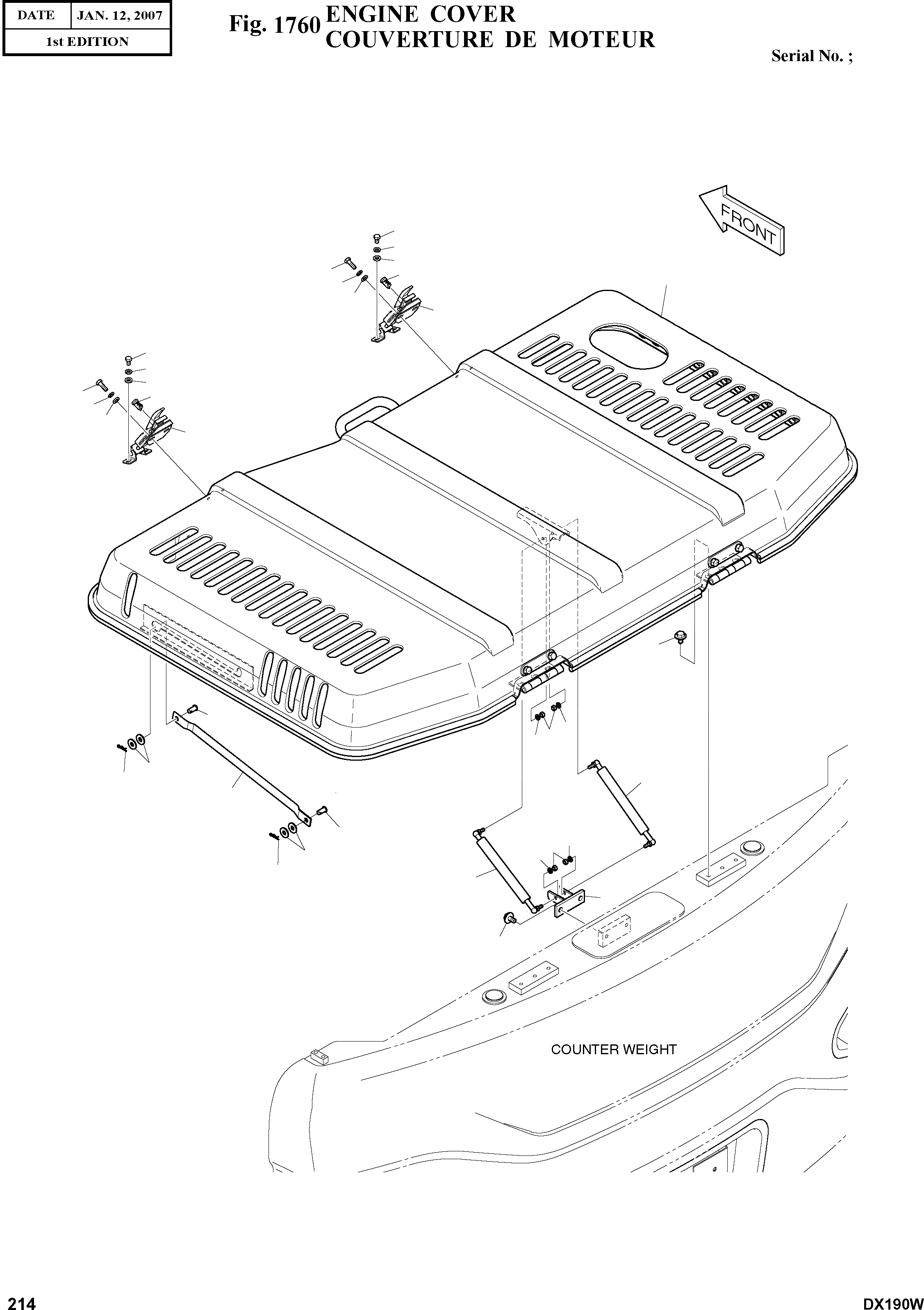 | DATE | JAN. 12, 2007 |
|---|---|
| 1st EDITION | |

Fig. 1760 ENGINE COVER
COUVERTURE DE MOTEUR

Serial No. ;

FRONT

COUNTER WEIGHT

214

DX190W