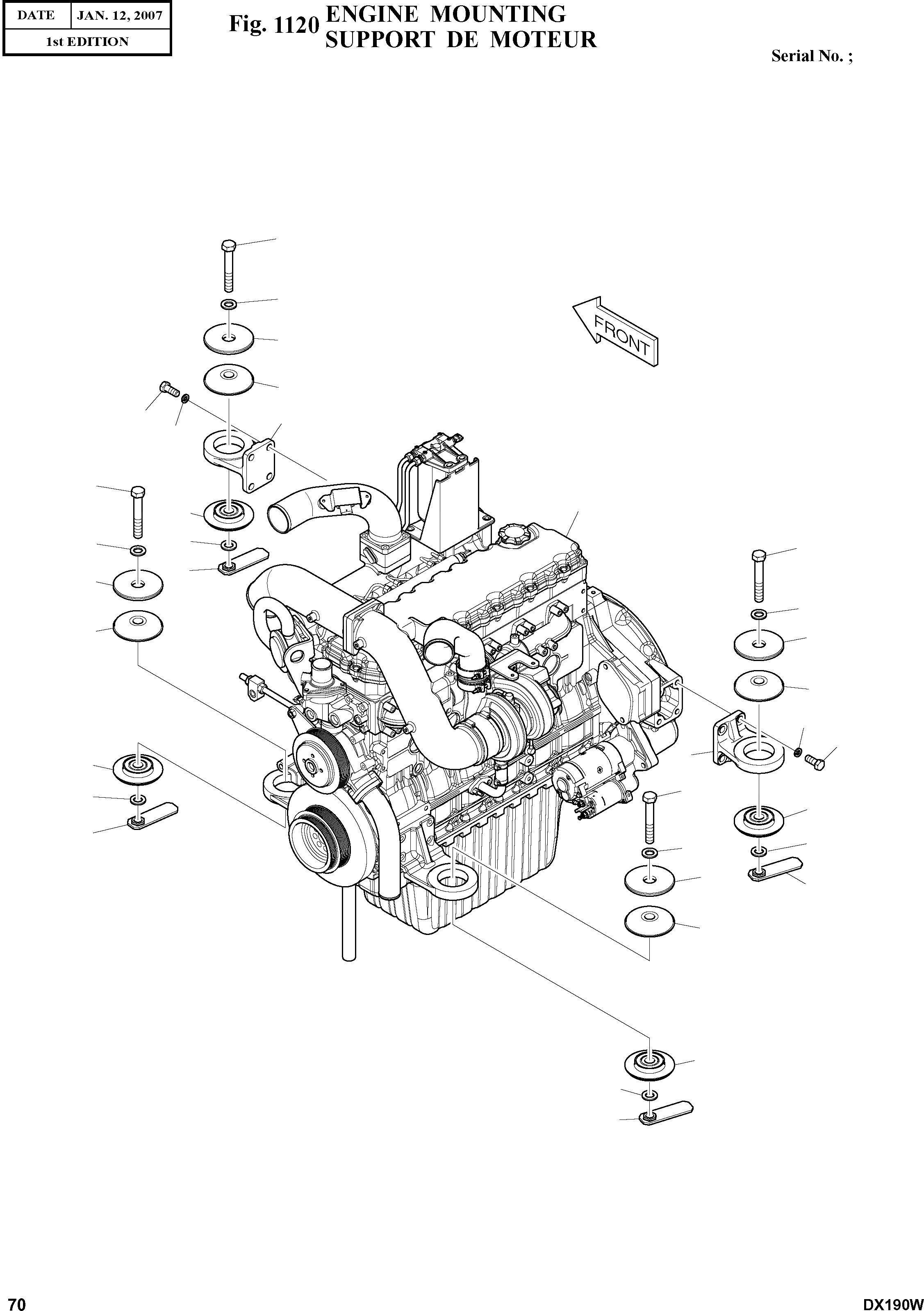 | DATE | JAN. 12, 2007 |
|---|---|
| 1st EDITION | |

Fig. 1120 ENGINE MOUNTING
SUPPORT DE MOTEUR

Serial No. ;

FRONT

70

DX190W