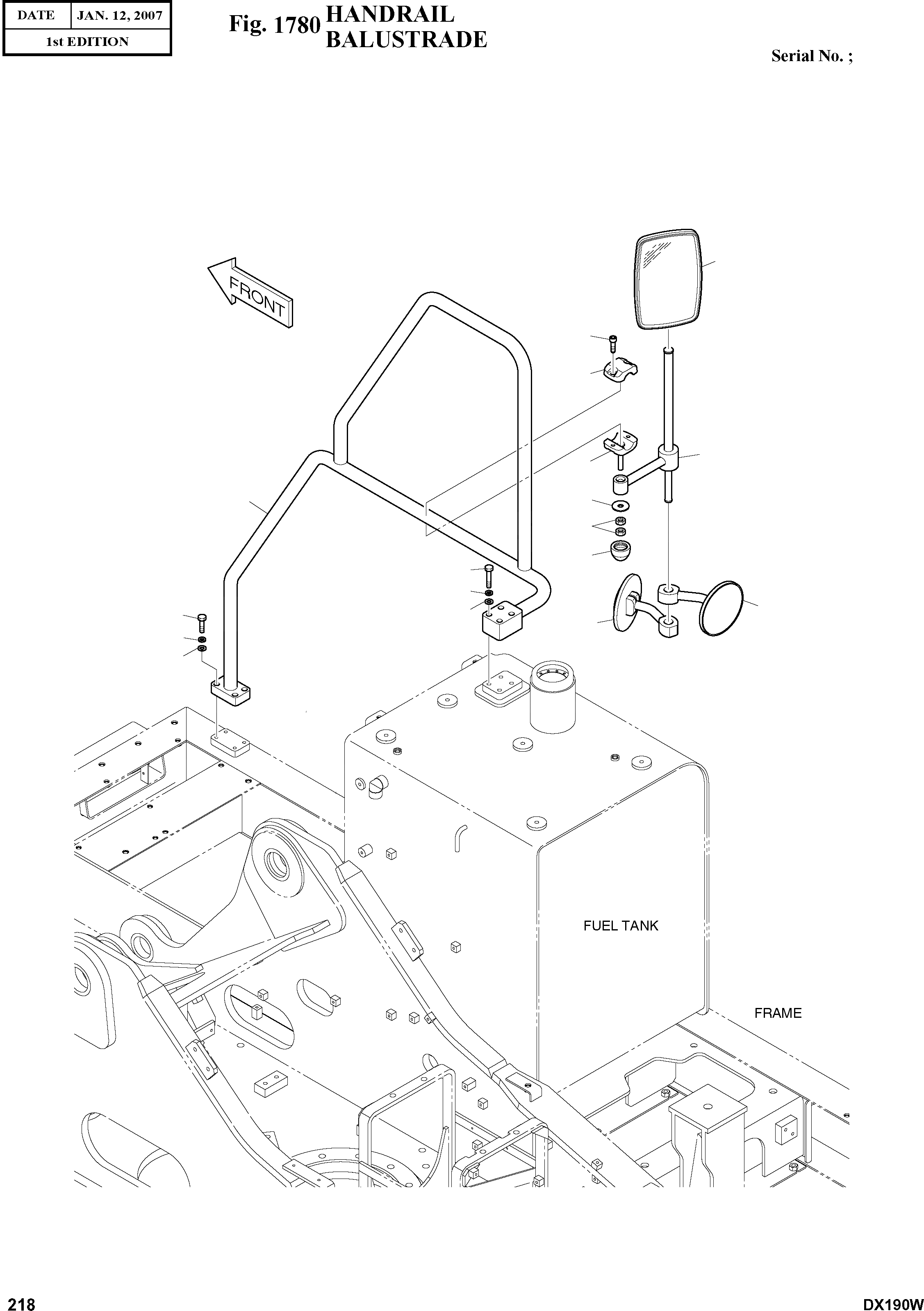 | DATE | JAN. 12, 2007 |
|---|---|
| 1st EDITION | |

Fig. 1780 HANDRAIL
BALUSTRADE

Serial No. ;

FRONT

FUEL TANK

FRAME

218

DX190W