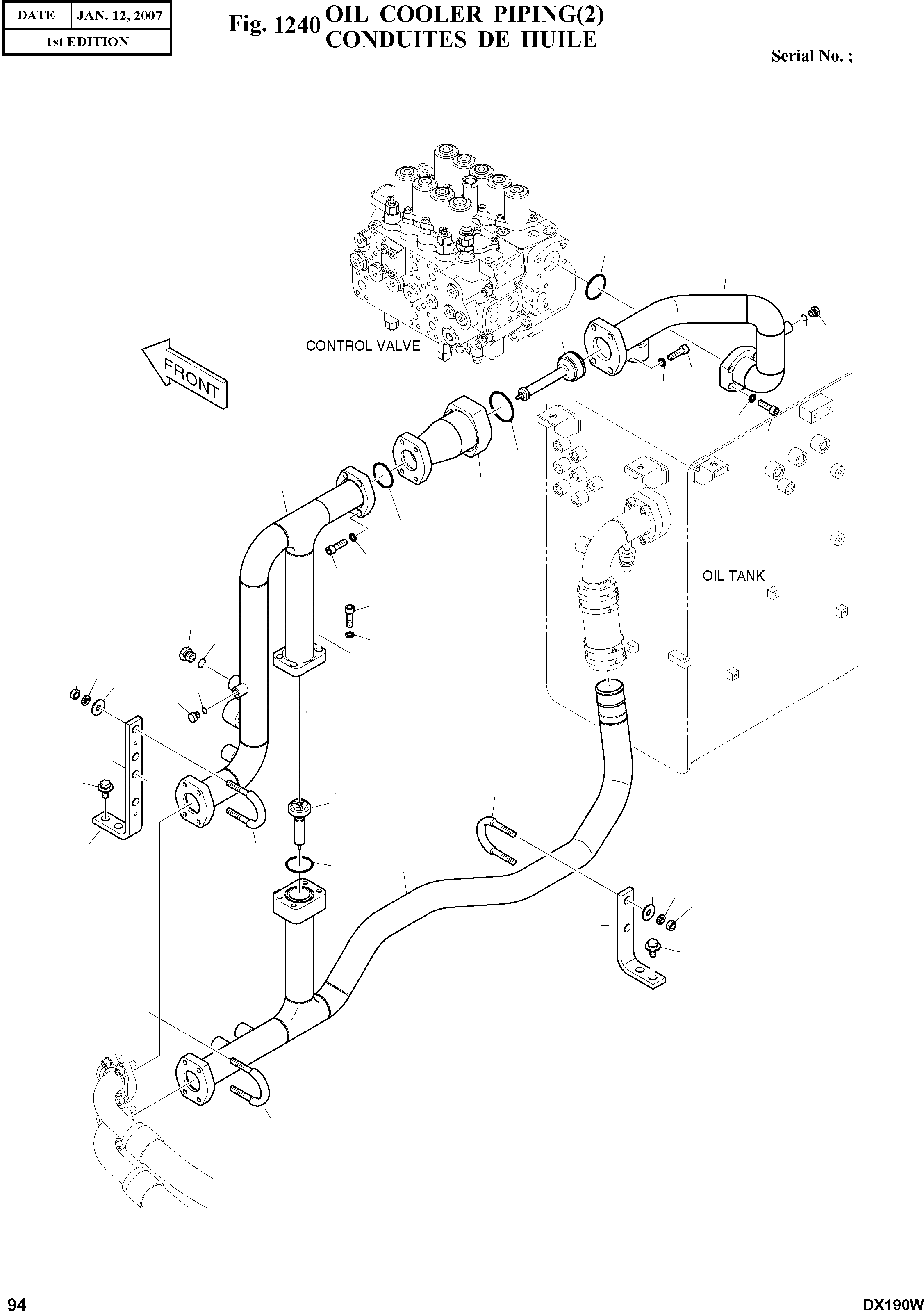 | DATE | JAN. 12, 2007 |
|---|---|
| 1st EDITION | |

Fig. 1240 OIL COOLER PIPING(2)
CONDUITES DE HUILE

Serial No. ;

CONTROL VALVE

FRONT

OIL TANK

94

DX190W