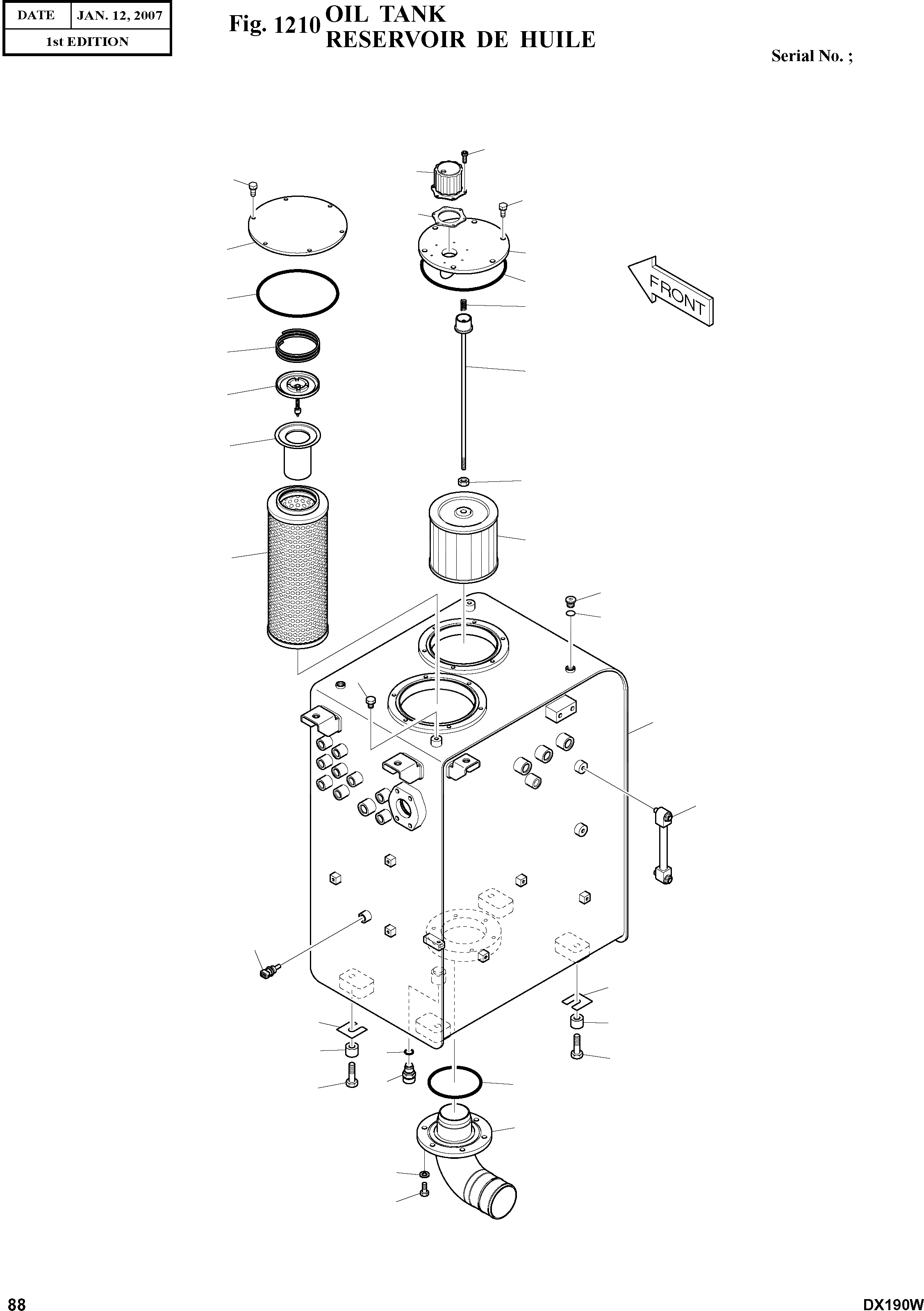 | DATE | JAN. 12, 2007 |
|---|---|
| 1st EDITION | |

Fig. 1210 OIL TANK
RESERVOIR DE HUILE

Serial No. ;

FRONT

88

DX190W