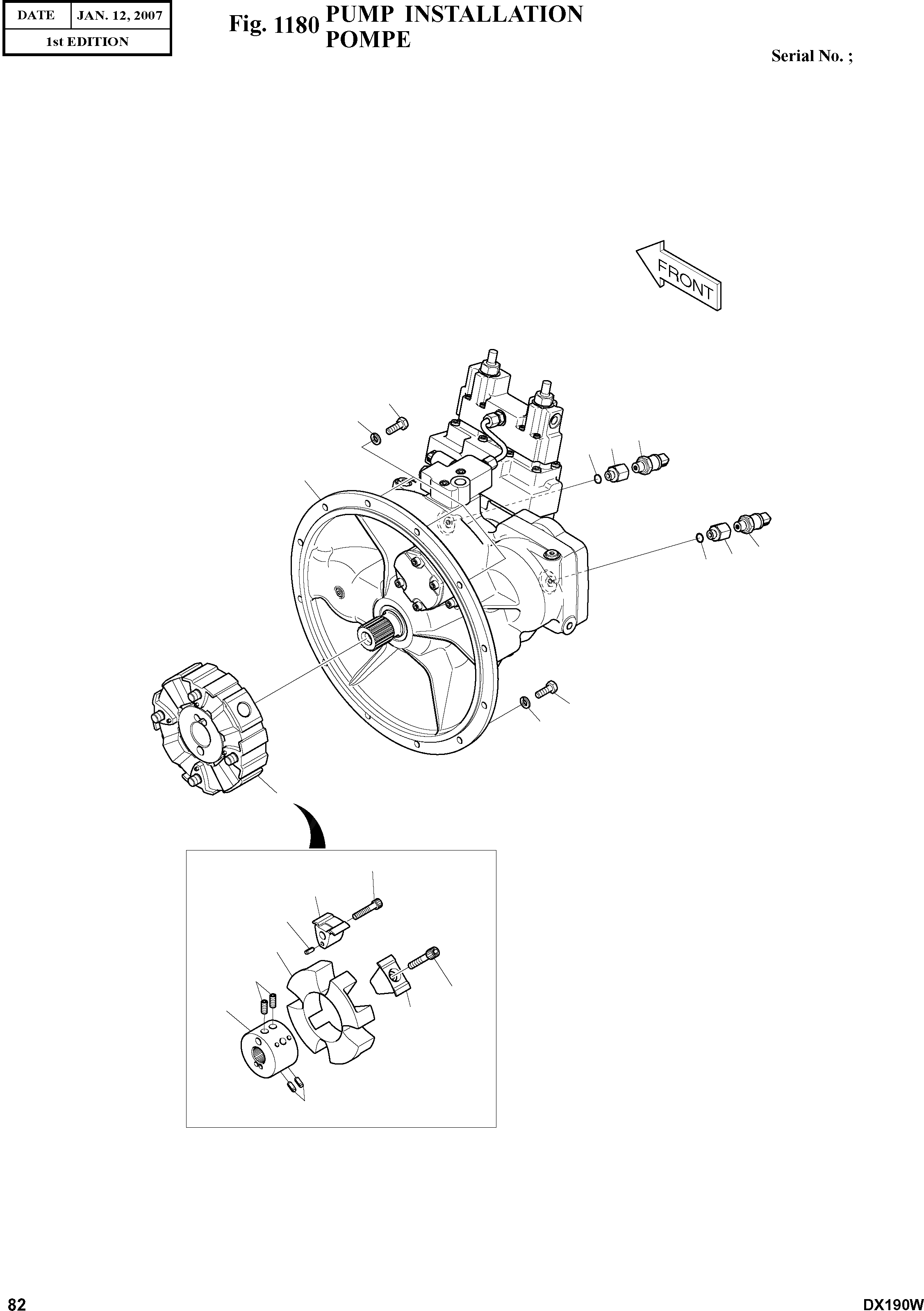 | DATE | JAN. 12, 2007 |
|---|---|
| 1st EDITION | |

Fig. 1180 PUMP INSTALLATION POMPE

Serial No. ;

FRONT

82

DX190W