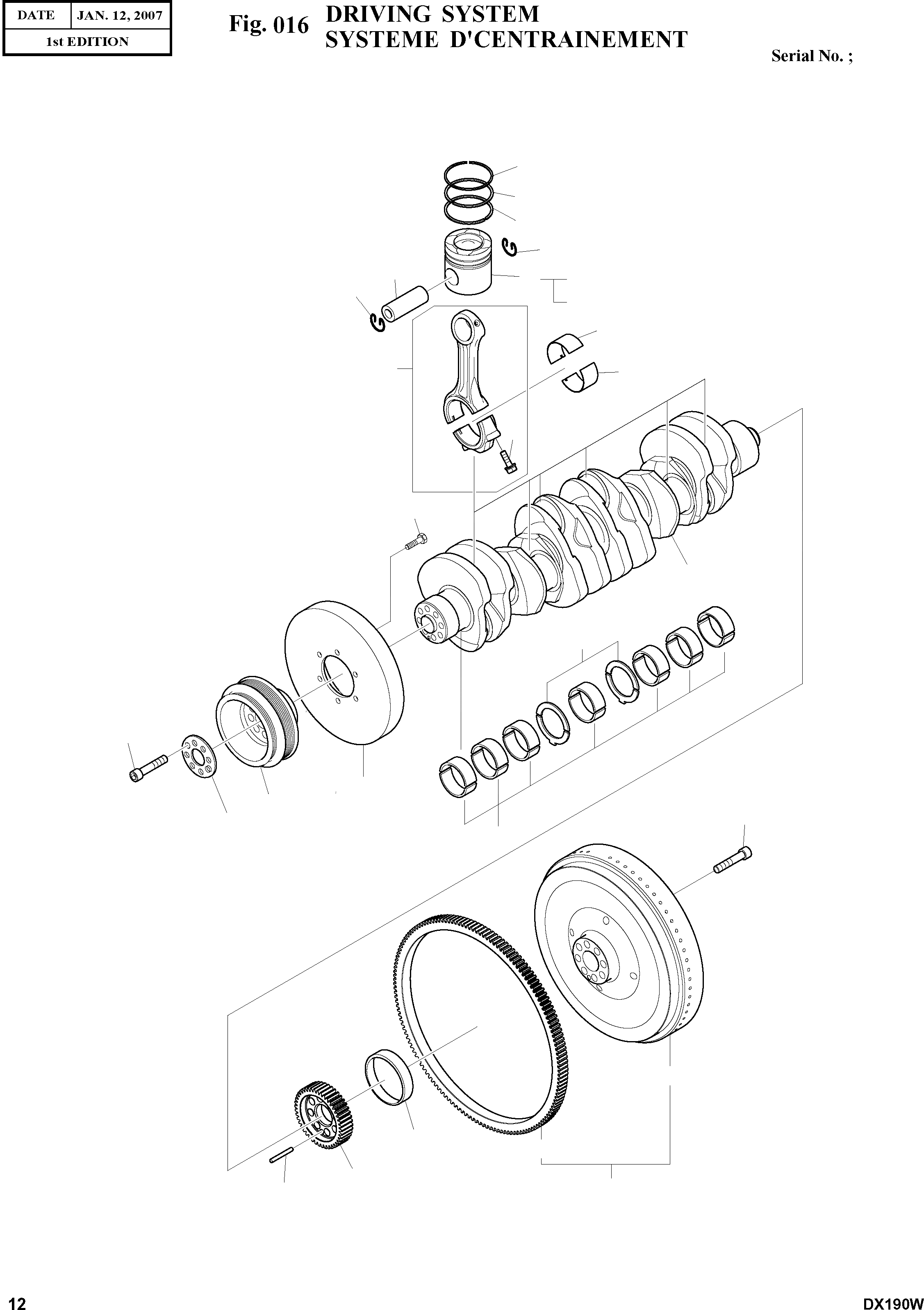 | DATE | JAN. 12, 2007 |
|---|---|
| 1st EDITION | |

Fig. 016 DRIVING SYSTEM
SYSTEME D'CENTRAINEMENT

Serial No. ;

12

DX190W