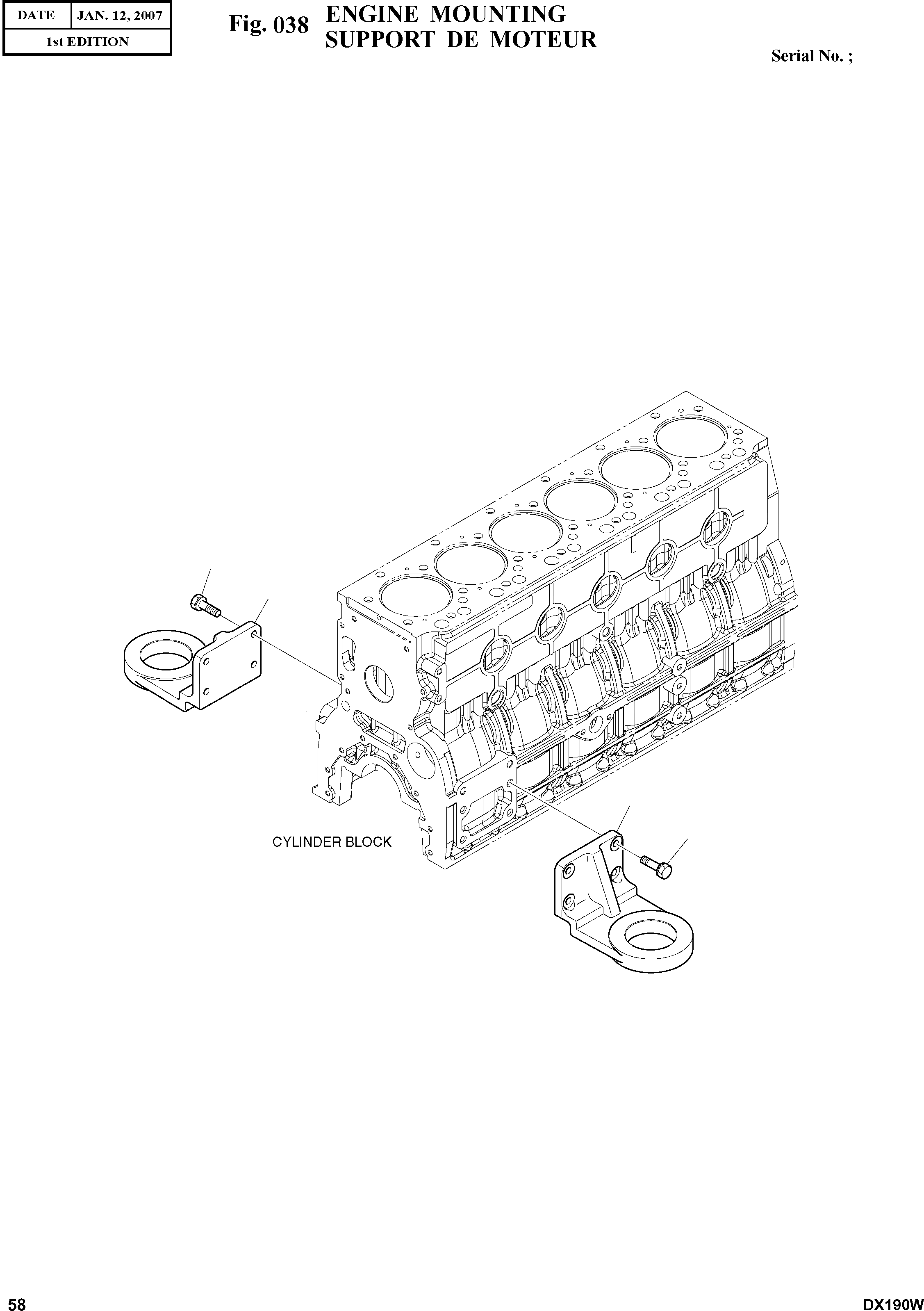 | DATE | JAN. 12, 2007 |
|---|---|
| 1st EDITION | |

Fig. 038 ENGINE MOUNTING
SUPPORT DE MOTEUR

Serial No. ;

CYLINDER BLOCK

58

DX190W