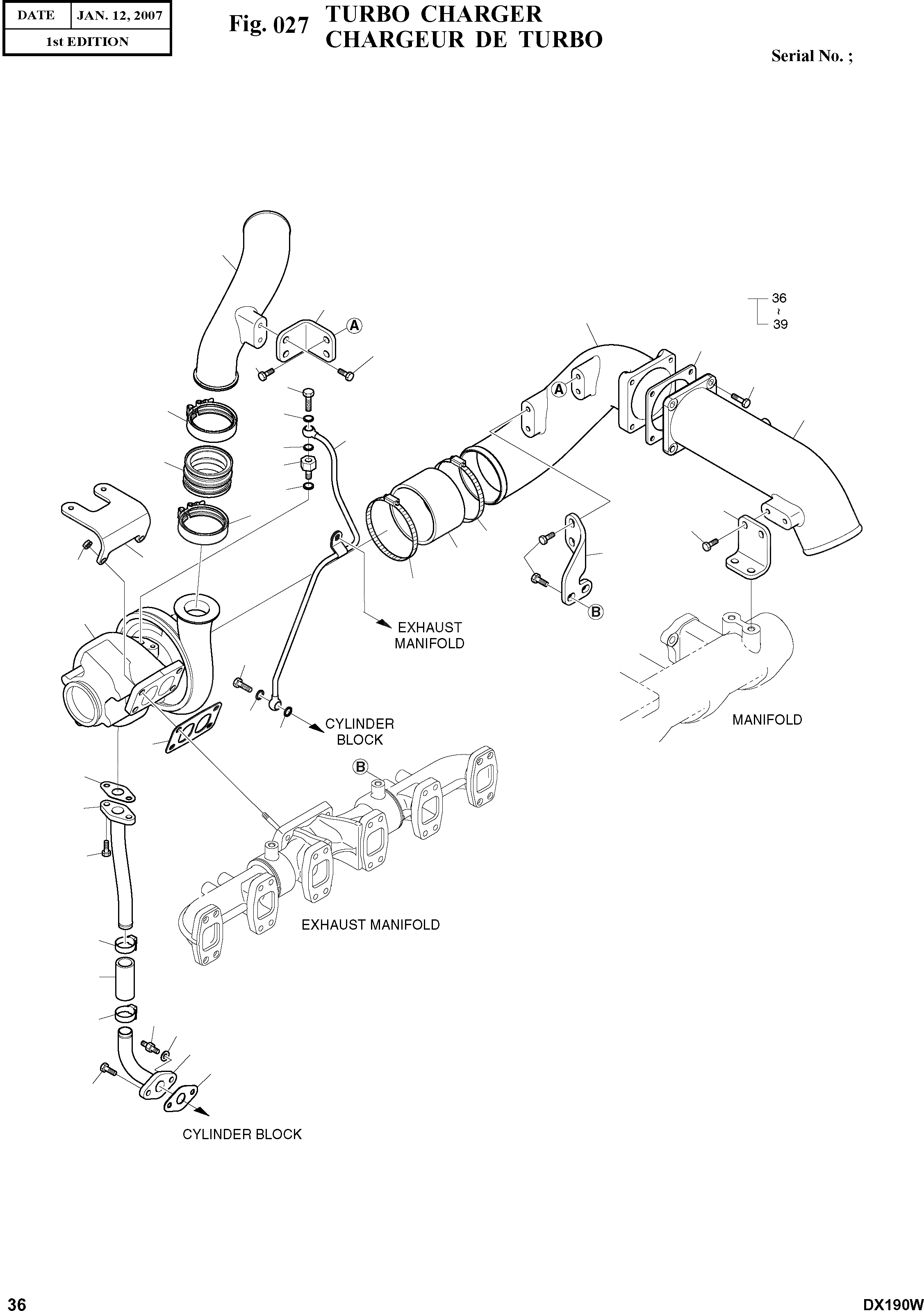 | DATE | JAN. 12, 2007 |
|---|---|
| 1st EDITION | |

Fig. 027 TURBO CHARGER
CHARGEUR DE TURBO

Serial No. ;

36
~
39

A

A

B

EXHAUST MANIFOLD

CYLINDER BLOCK

MANIFOLD

B

EXHAUST MANIFOLD

CYLINDER BLOCK

36

DX190W