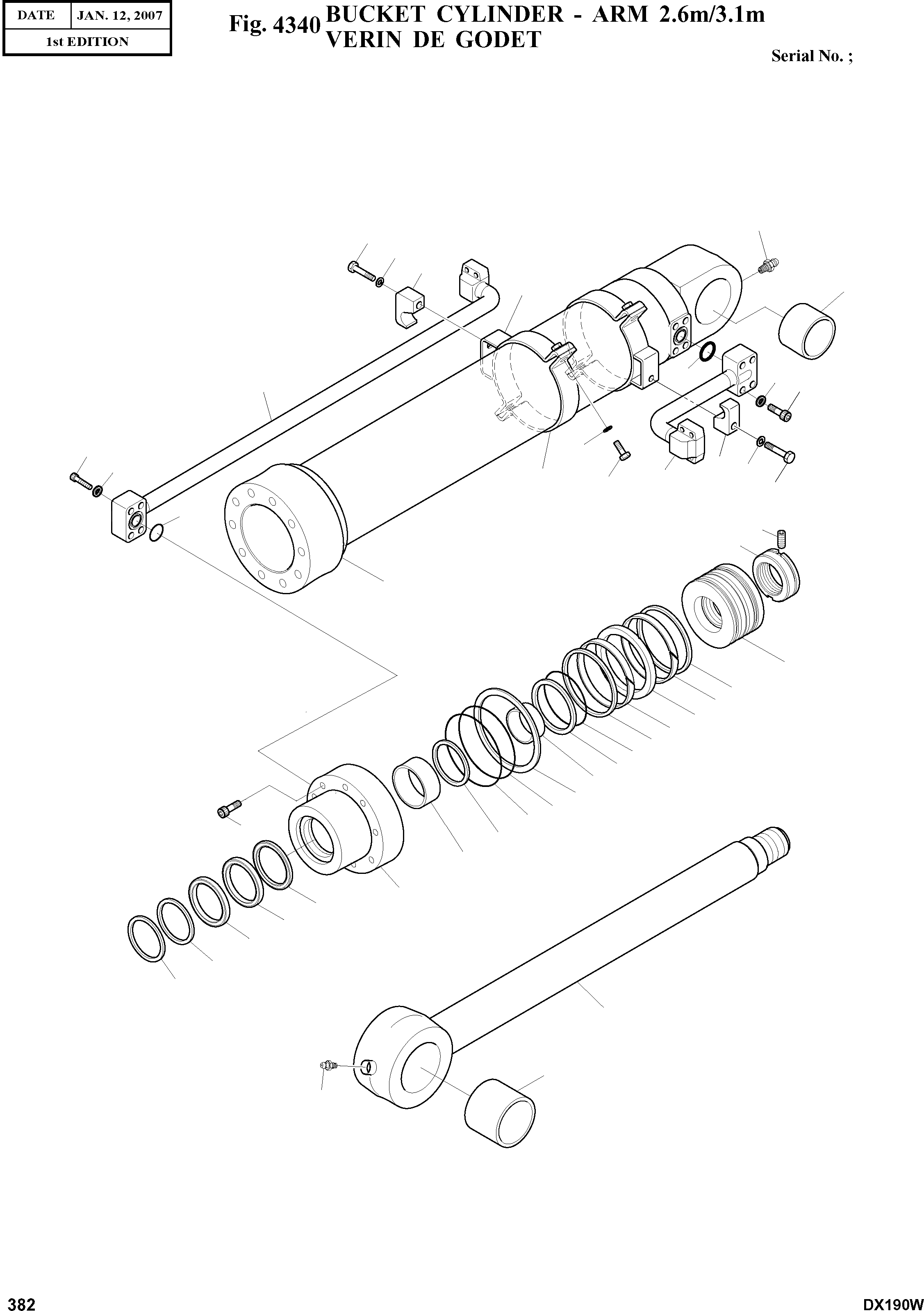 | DATE | JAN. 12, 2007 |
|---|---|
| 1st EDITION | |

Fig. 4340 BUCKET CYLINDER - ARM 2.6m/3.1m
VERIN DE GODET

Serial No. ;

382

DX190W