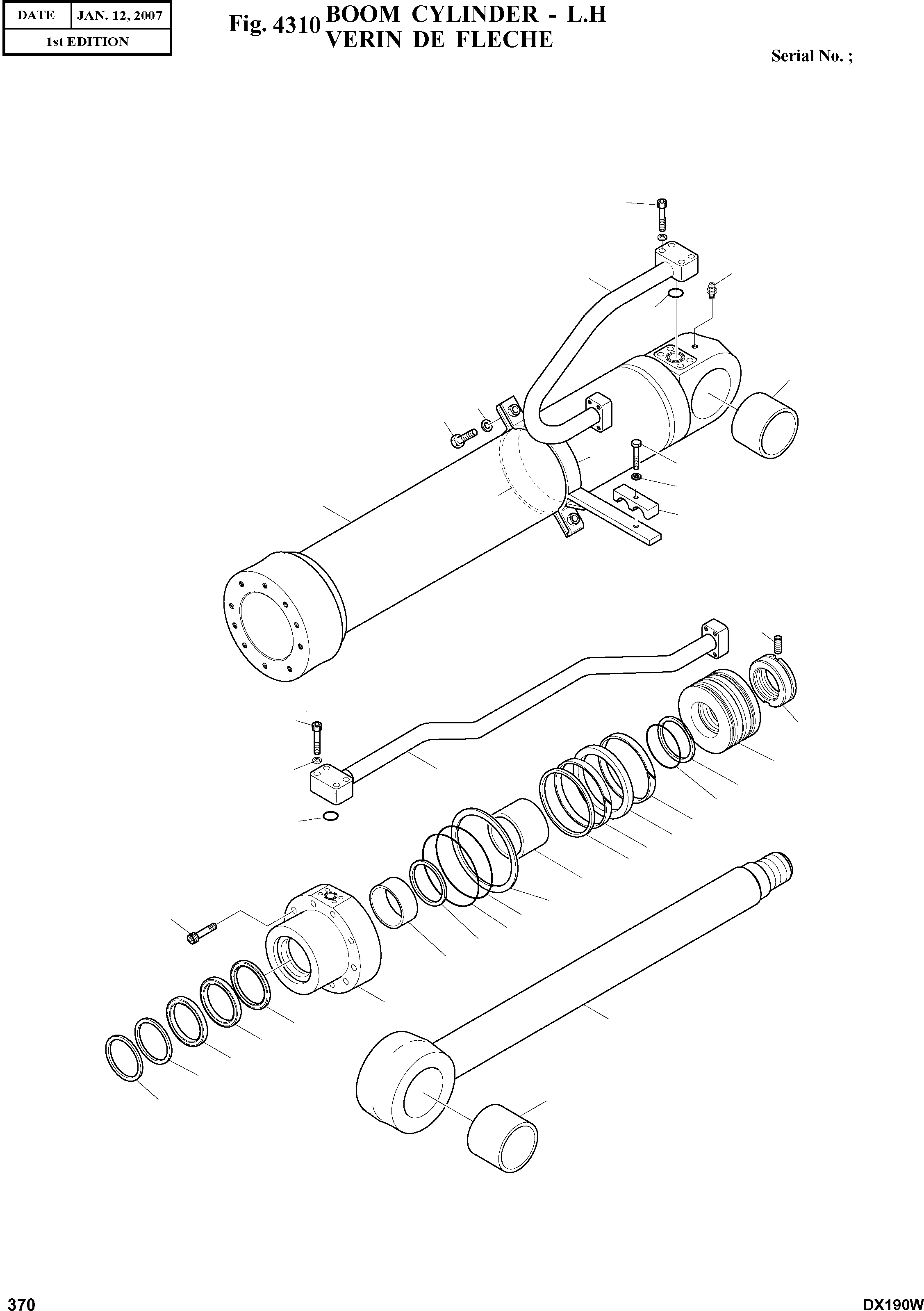 | DATE | JAN. 12, 2007 |
|---|---|
| 1st EDITION | |

Fig. 4310 BOOM CYLINDER - L.H
VERIN DE FLECHE

Serial No. ;

370

DX190W