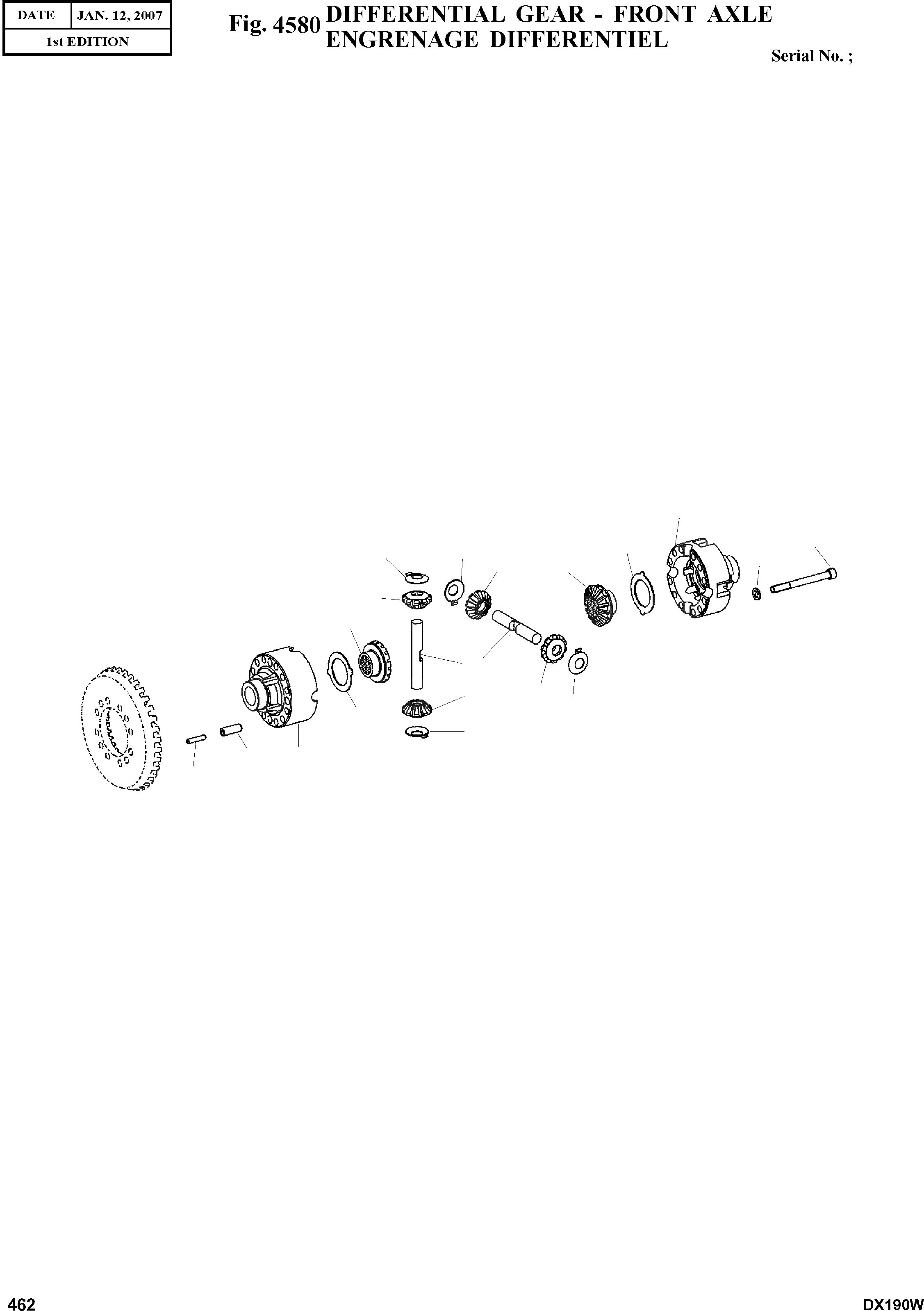 | DATE | JAN. 12, 2007 |
|---|---|
| 1st EDITION | |

Fig. 4580 DIFFERENTIAL GEAR - FRONT AXLE
ENGRENAGE DIFFERENTIEL

Serial No. ;

462

DX190W