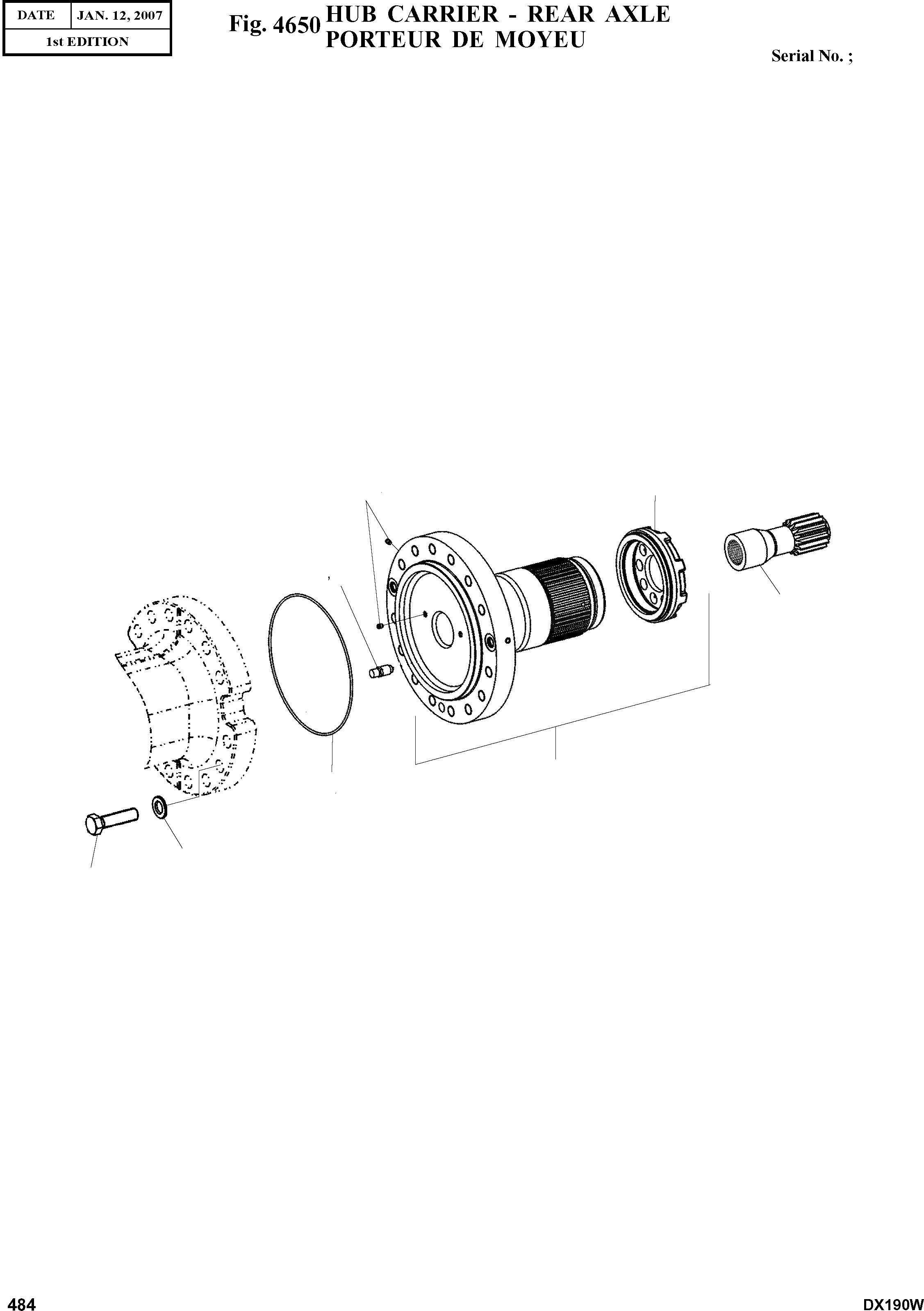 | DATE | JAN. 12, 2007 |
|---|---|
| 1st EDITION | |

Fig. 4650 HUB CARRIER - REAR AXLE
PORTEUR DE MOYEU

Serial No. ;

484

DX190W