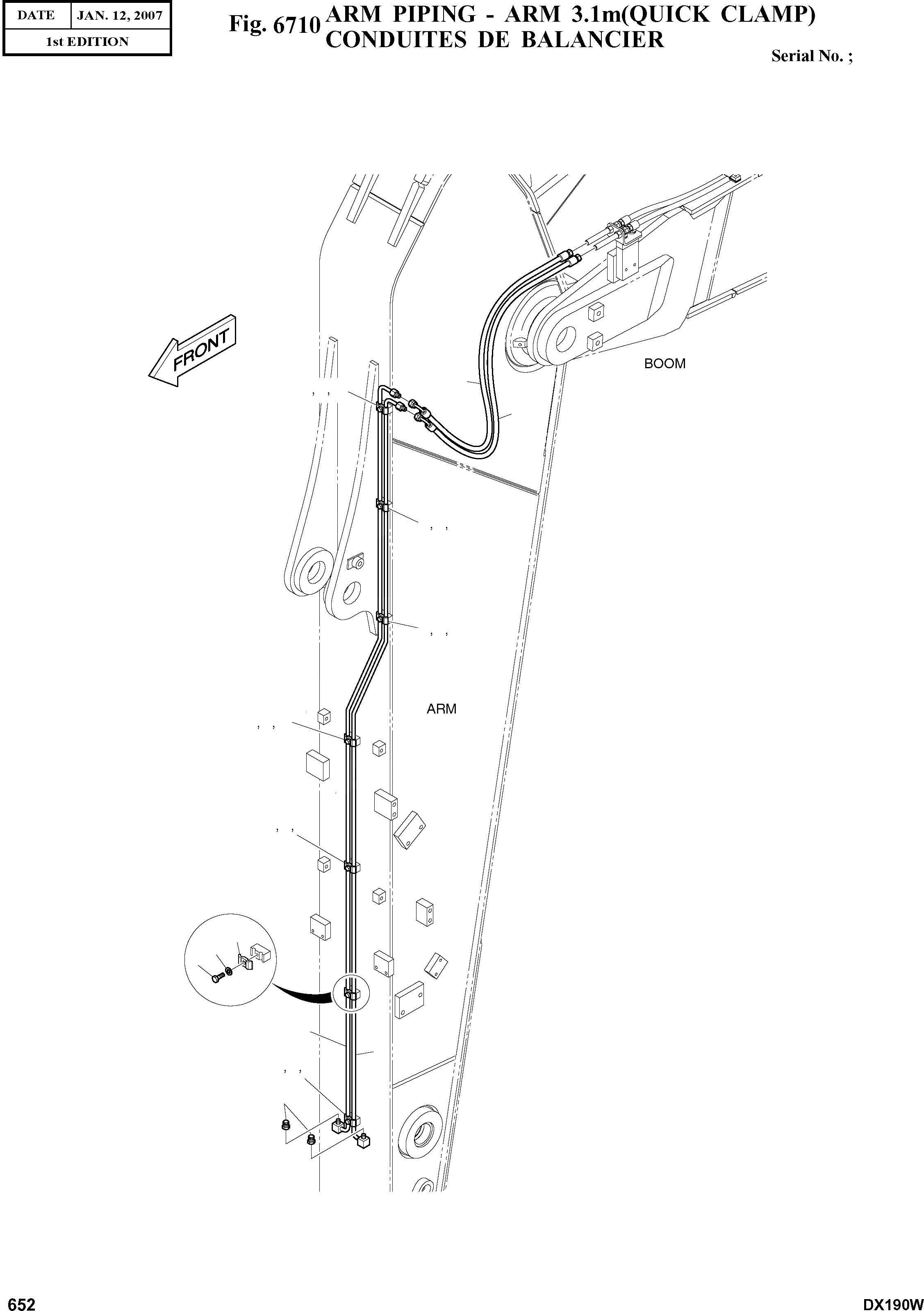 | DATE | JAN. 12, 2007 |
|---|---|
| 1st EDITION | |

Fig. 6710 ARM PIPING - ARM 3.1m(QUICK CLAMP)
CONDUITES DE BALANCIER

Serial No. ;

FRONT

BOOM

, ,

, ,

, ,

ARM

, ,

, ,

, ,

652

DX190W