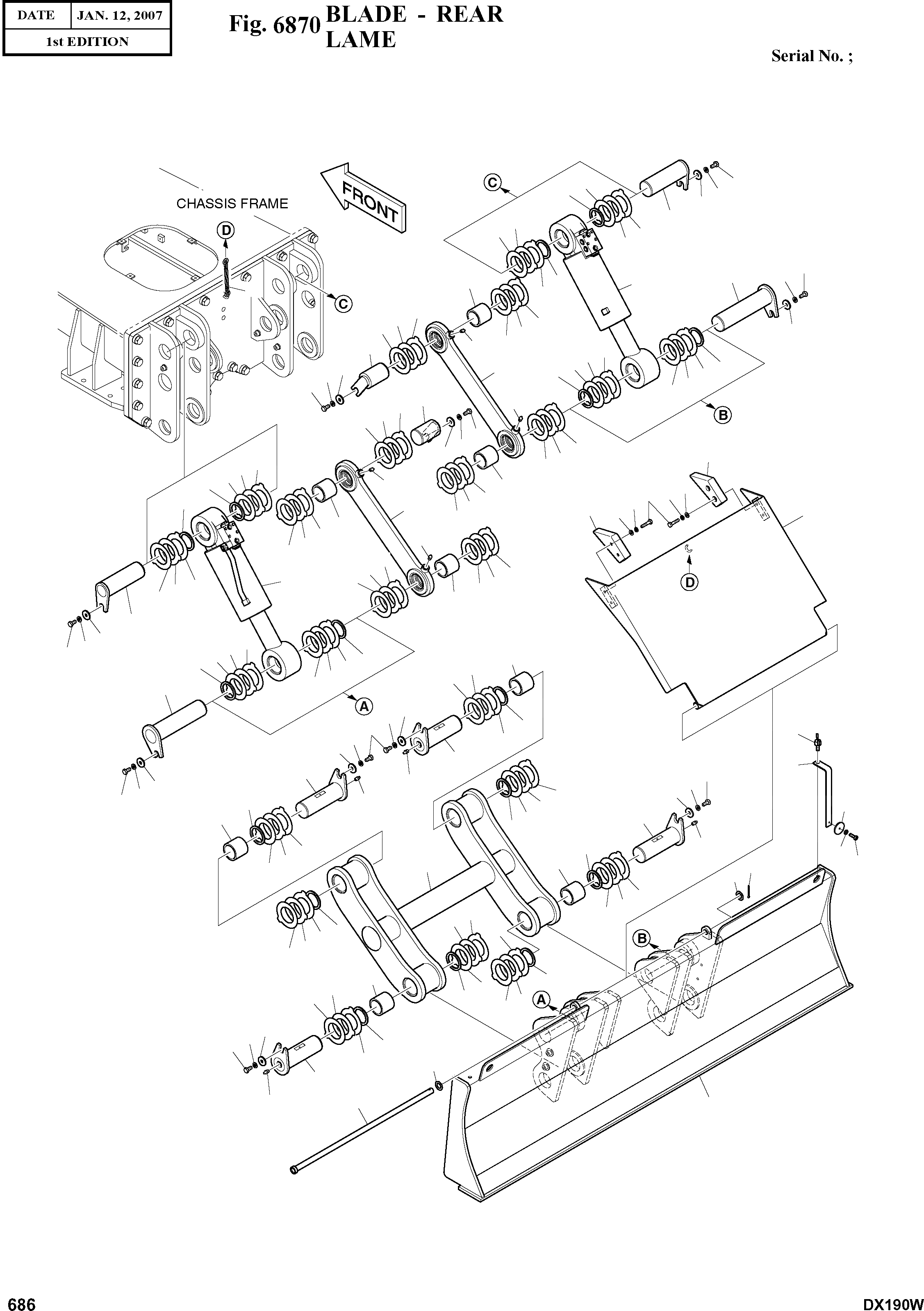 | DATE | JAN. 12, 2007 |
|---|---|
| 1st EDITION | |

Fig. 6870 BLADE - REAR
LAME

Serial No. ;

CHASSIS FRAME

FRONT

D

C

C

B

D

A

B

A

686

DX190W