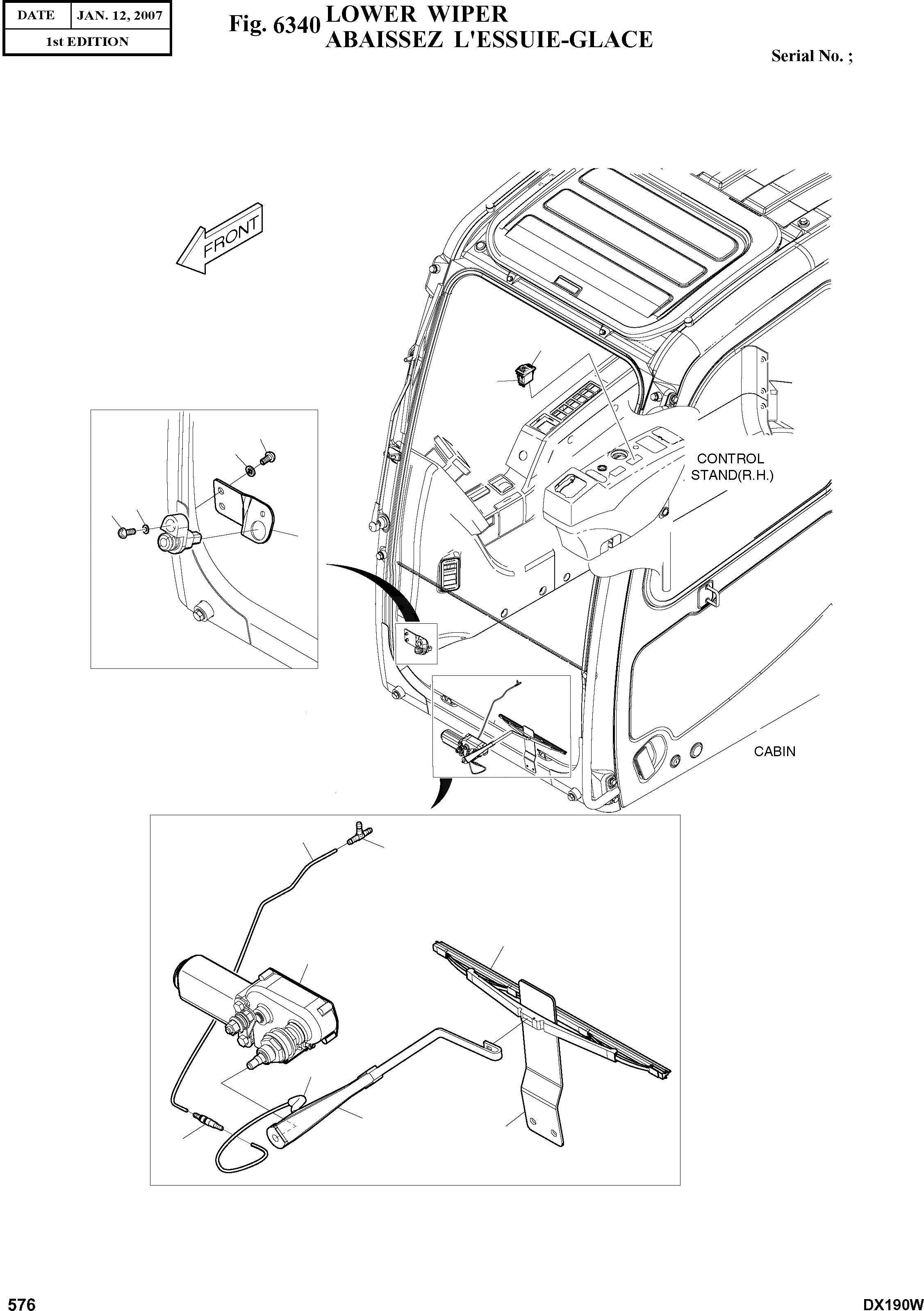 | DATE | JAN. 12, 2007 |
|---|---|
| 1st EDITION | |

Fig. 6340 LOWER WIPER
ABAISSEZ L'ESSUIE-GLACE

Serial No. ;

FRONT

CONTROL STAND(R.H.)

CABIN

576

DX190W