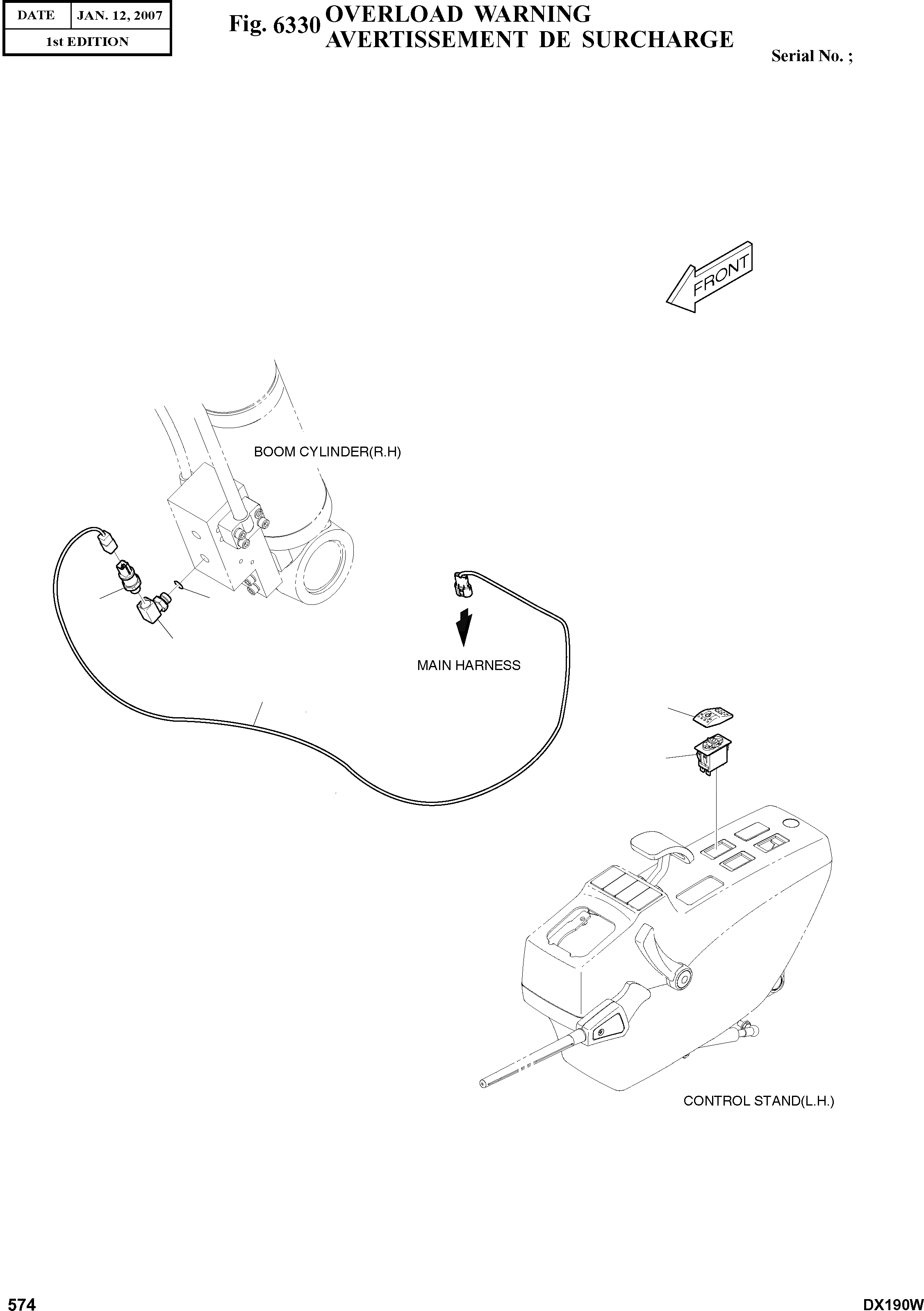 | DATE | JAN. 12, 2007 |
|---|---|
| 1st EDITION | |

Fig. 6330 OVERLOAD WARNING
AVERTISSEMENT DE SURCHARGE

Serial No. ;

FRONT

BOOM CYLINDER(R.H)

MAIN HARNESS

CONTROL STAND(L.H.)

574

DX190W