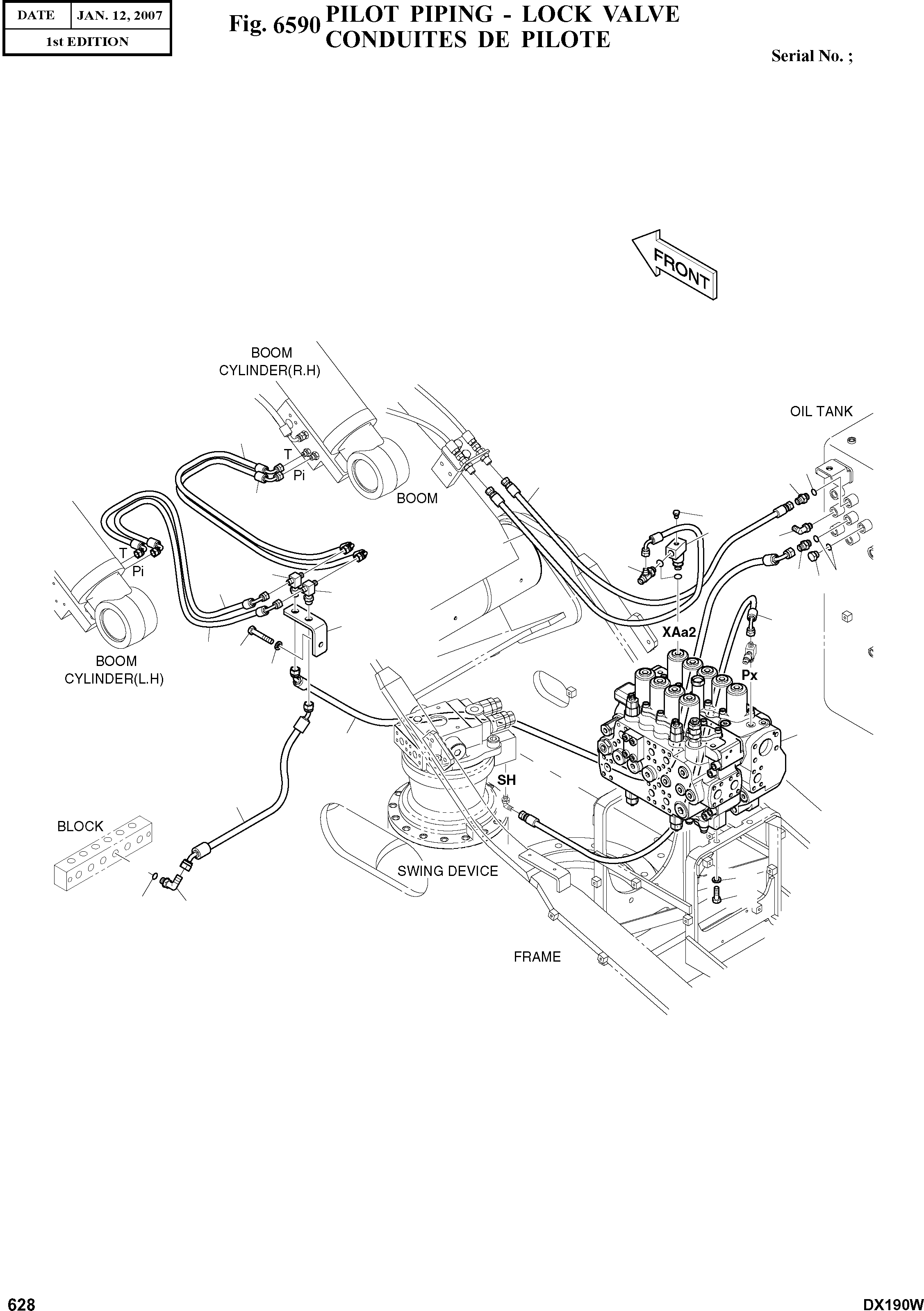 | DATE | JAN. 12, 2007 |
|---|---|
| 1st EDITION | |

Fig. 6590 PILOT PIPING - LOCK VALVE CONDUITES DE PILOTE

Serial No. ;

FRONT

BOOM CYLINDER(R.H)

T

Pi

BOOM

OIL TANK

T

Pi

BOOM CYLINDER(L.H)

XAa2

Px

SH

BLOCK

SWING DEVICE

FRAME

628

DX190W