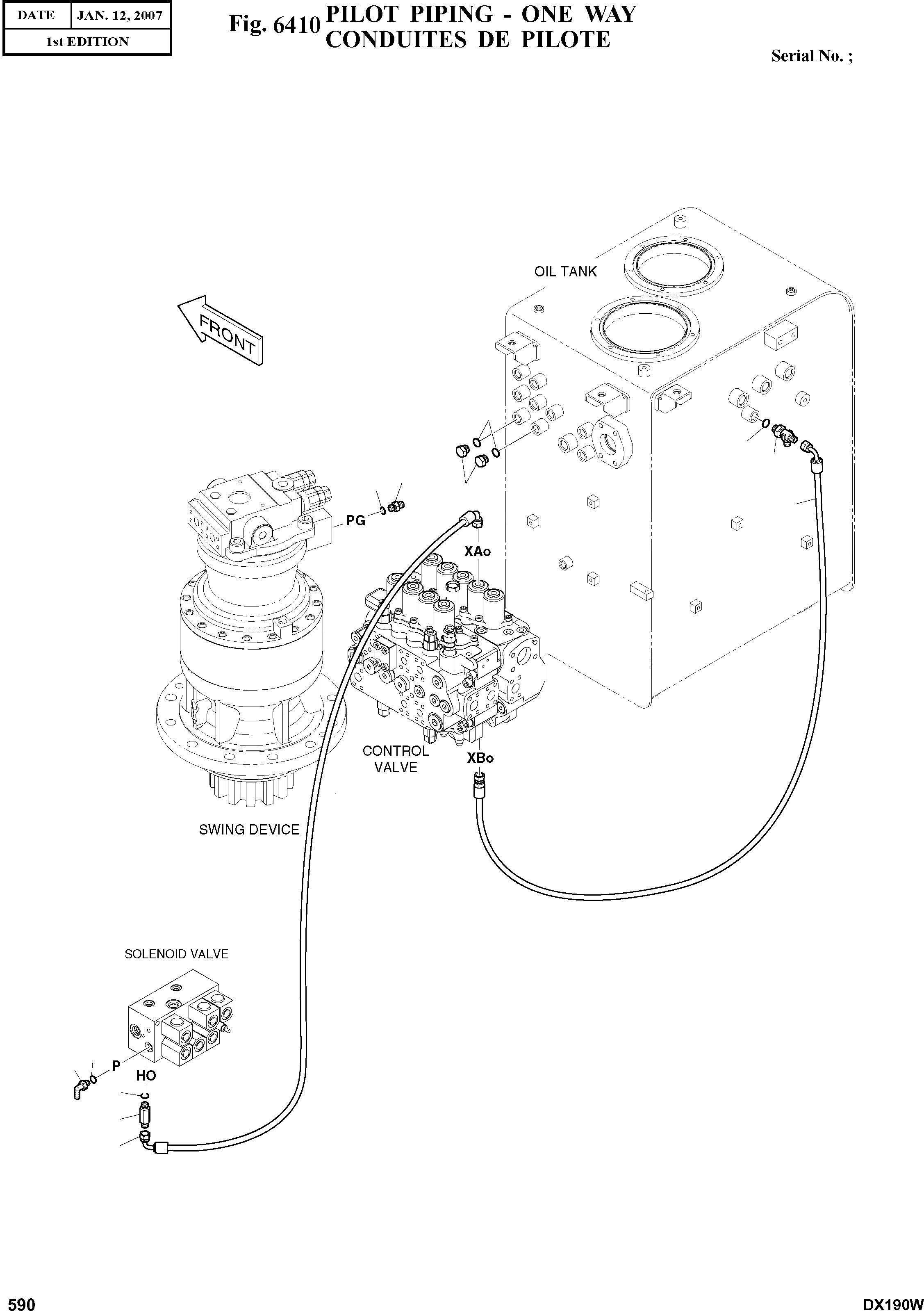 | DATE | JAN. 12, 2007 |
|---|---|
| 1st EDITION | |

Fig. 6410 PILOT PIPING - ONE WAY
CONDUITES DE PILOTE

Serial No. ;

OIL TANK

FRONT

PG

XAo

CONTROL VALVE

XBo

SWING DEVICE

SOLENOID VALVE

P

HO

590

DX190W