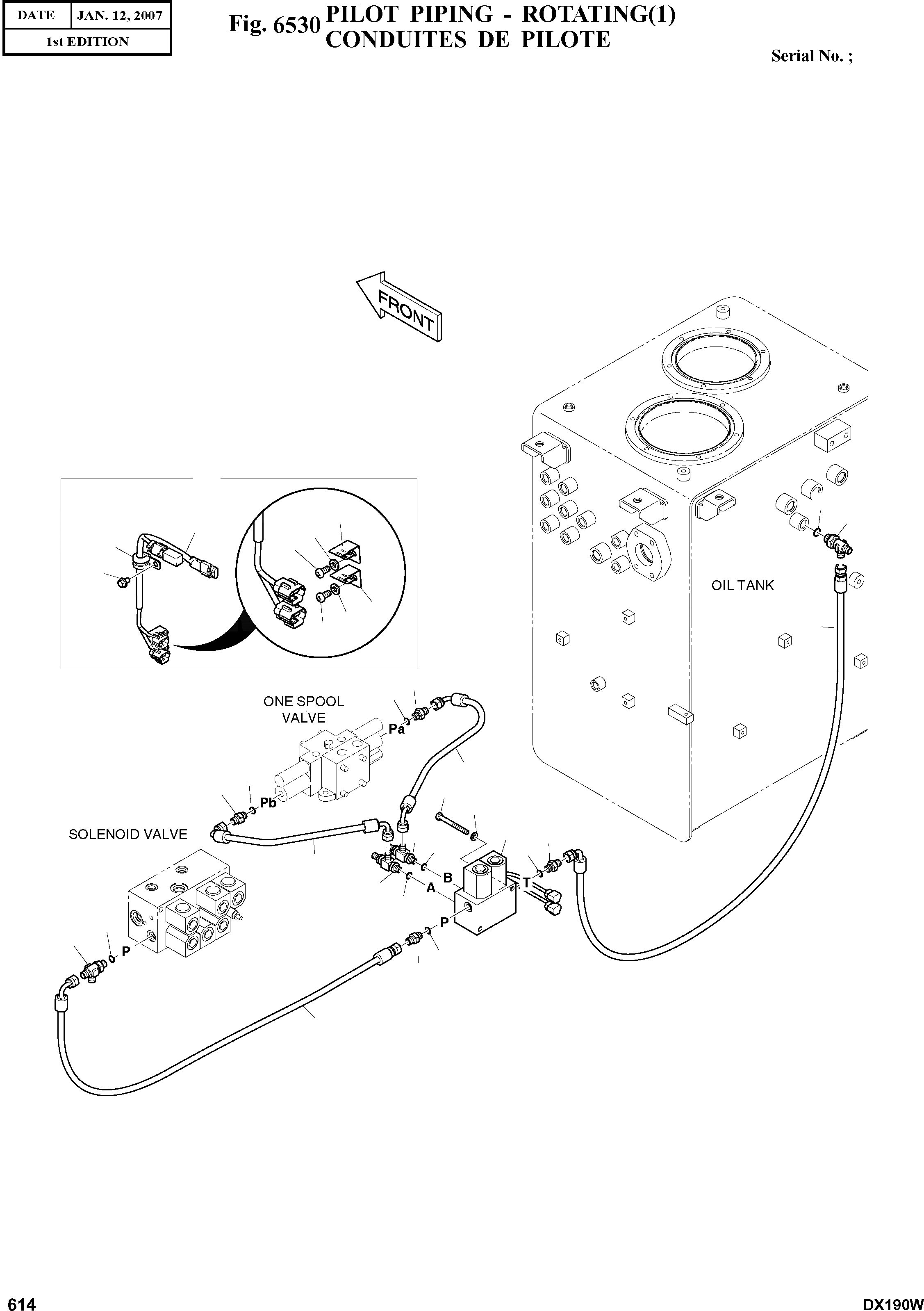 | DATE | JAN. 12, 2007 |
|---|---|
| 1st EDITION | |

Fig. 6530 PILOT PIPING - ROTATING(1)
CONDUITES DE PILOTE

Serial No. ;

FRONT

OIL TANK

ONE SPOOL VALVE

Pa

Pb

SOLENOID VALVE

B

A

T

P

P

614

DX190W