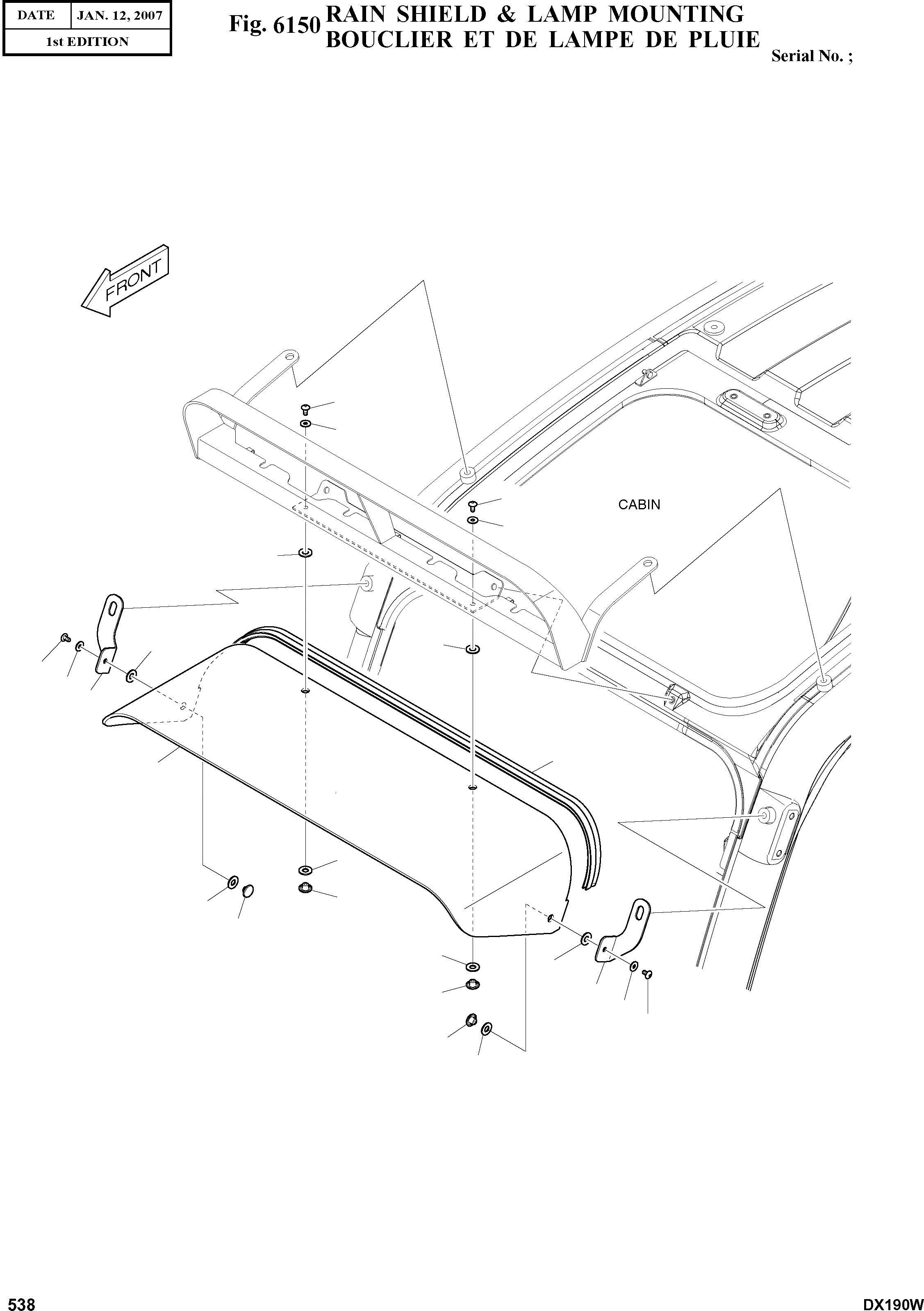 | DATE | JAN. 12, 2007 |
|---|---|
| 1st EDITION | |

Fig. 6150 RAIN SHIELD & LAMP MOUNTING
BOUCLIER ET DE LAMPE DE PLUIE

Serial No. ;

FRONT

CABIN

538

DX190W