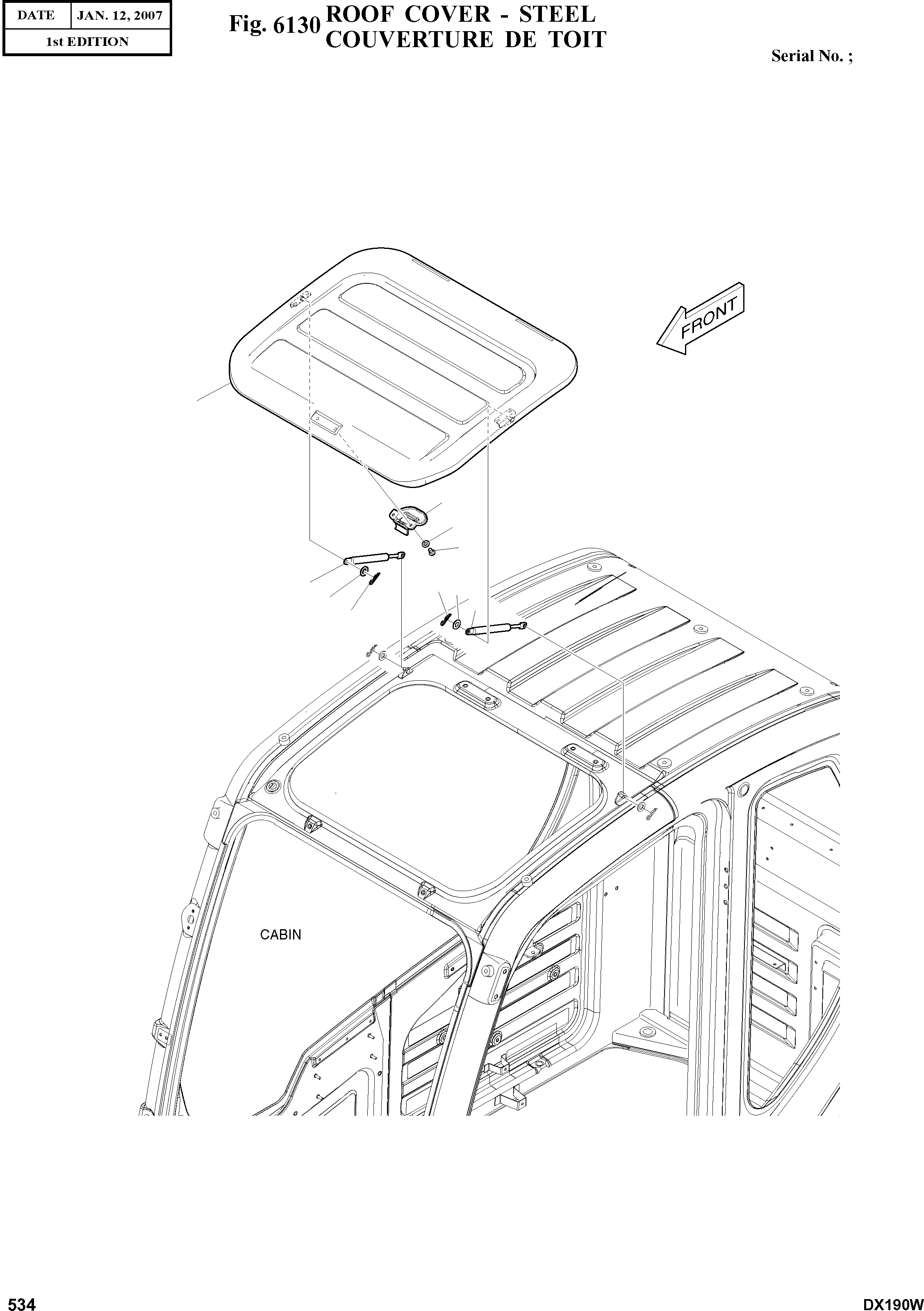 | DATE | JAN. 12, 2007 |
|---|---|
| 1st EDITION | |

Fig. 6130 ROOF COVER - STEEL
COUVERTURE DE TOIT

Serial No. ;

FRONT

CABIN

534

DX190W