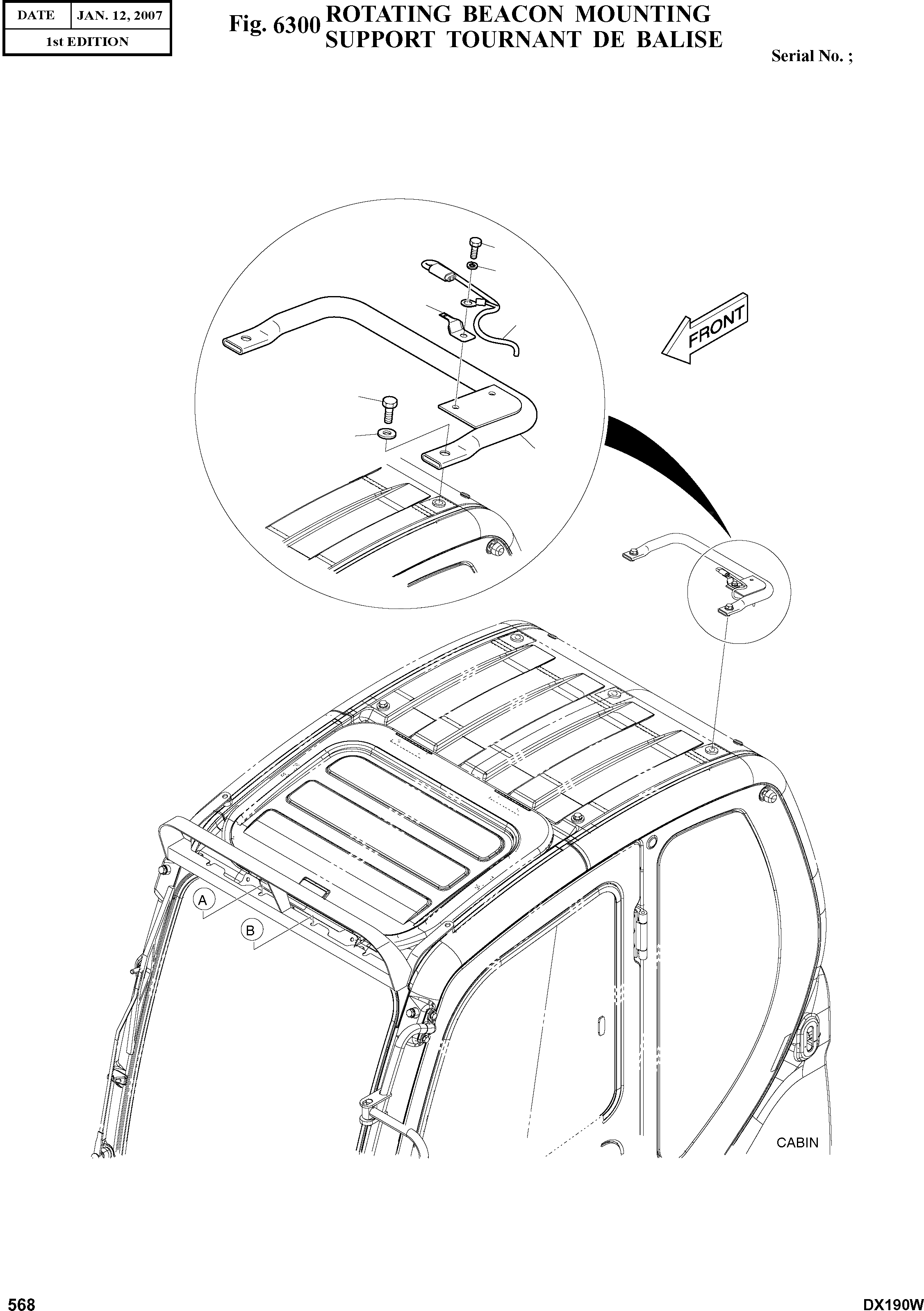 | DATE | JAN. 12, 2007 |
|---|---|
| 1st EDITION | |

Fig. 6300 ROTATING BEACON MOUNTING
SUPPORT TOURNANT DE BALISE

Serial No. ;

FRONT

A

B

CABIN

568

DX190W