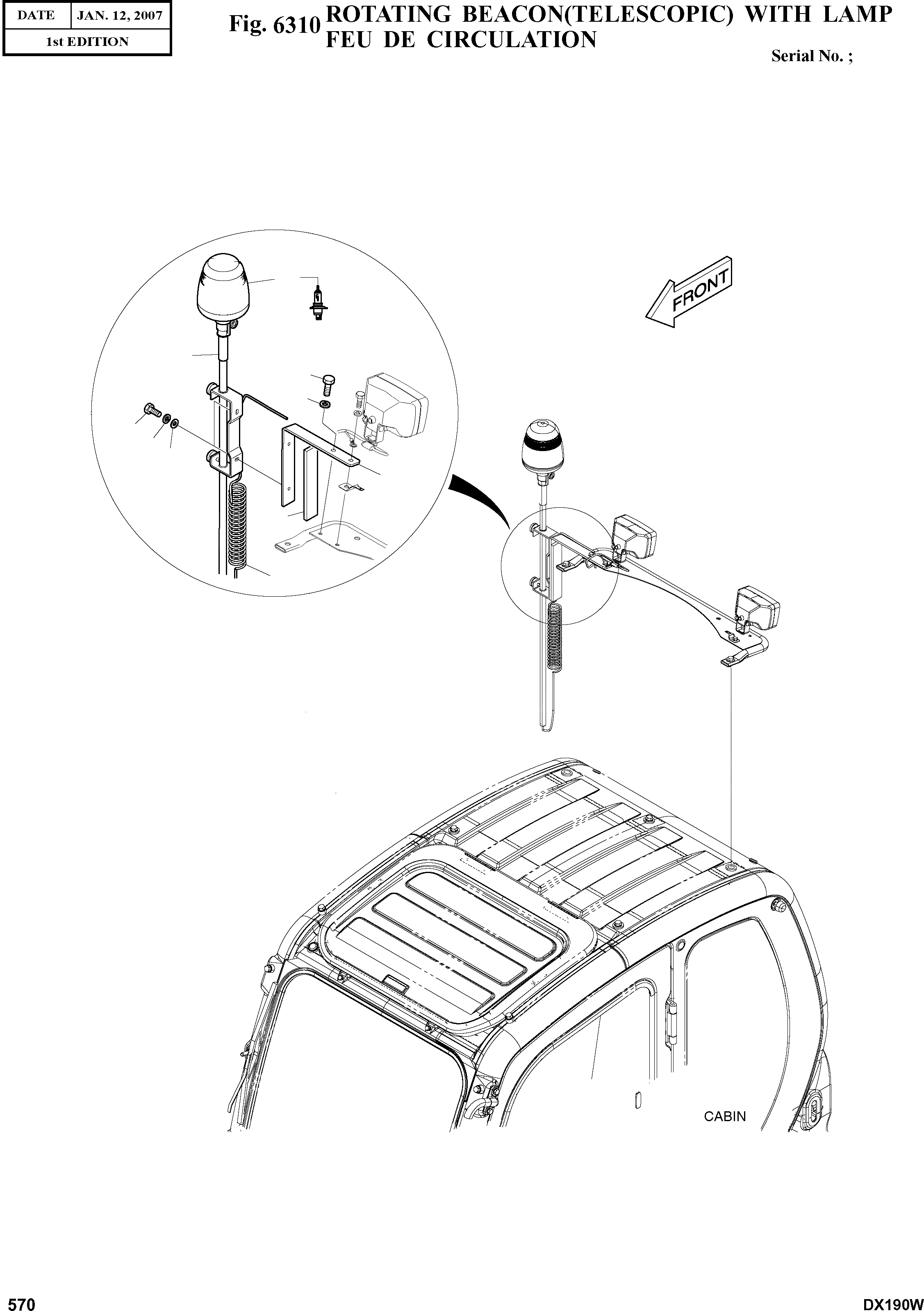 | DATE | JAN. 12, 2007 |
|---|---|
| 1st EDITION | |

Fig. 6310 ROTATING BEACON(TELESCOPIC) WITH LAMP
FEU DE CIRCULATION

Serial No. ;

FRONT

CABIN

570

DX190W