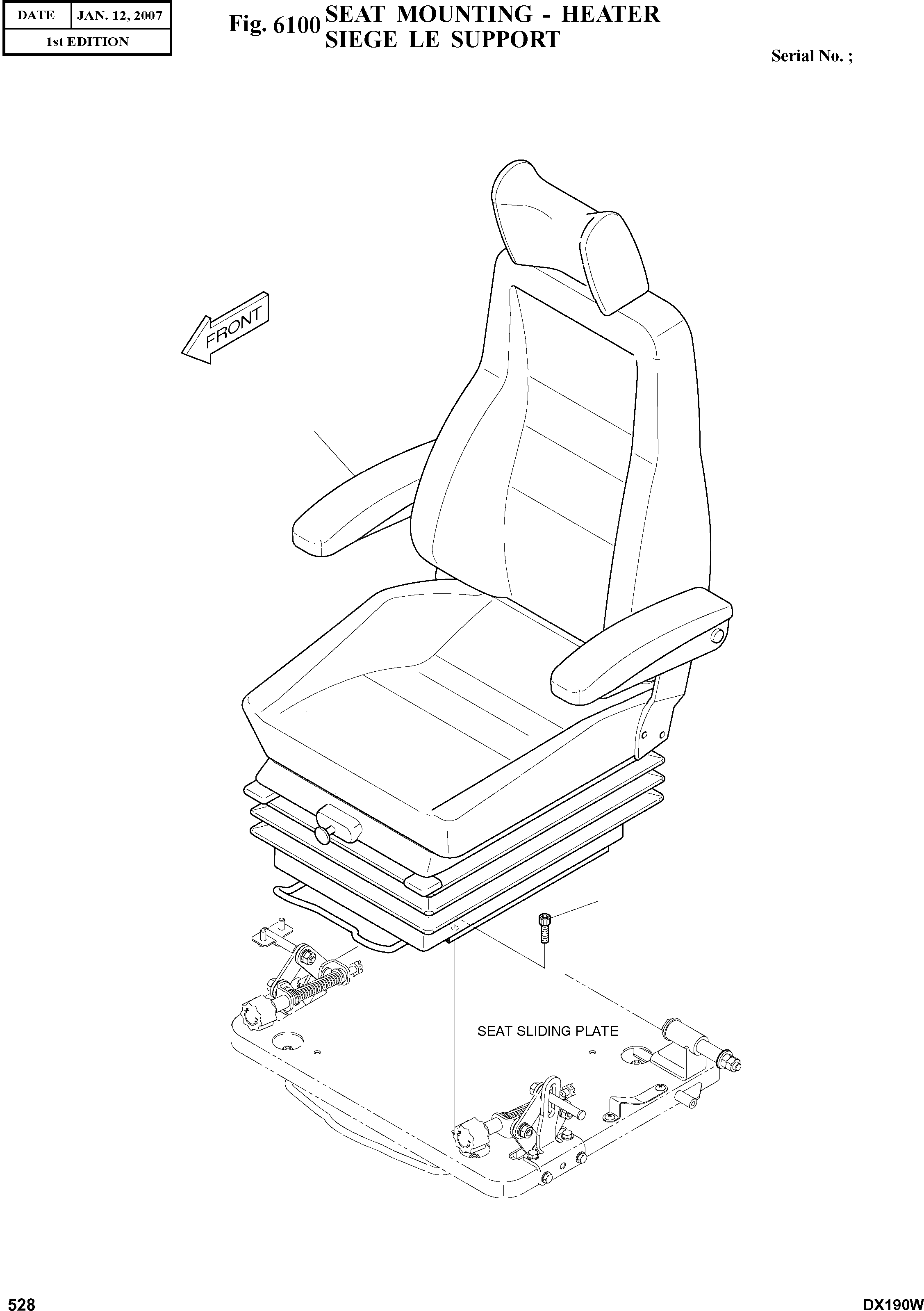 | DATE | JAN. 12, 2007 |
|---|---|
| 1st EDITION | |

Fig. 6100 SEAT MOUNTING - HEATER
SIEGE LE SUPPORT

Serial No. ;

FRONT

SEAT SLIDING PLATE

528

DX190W