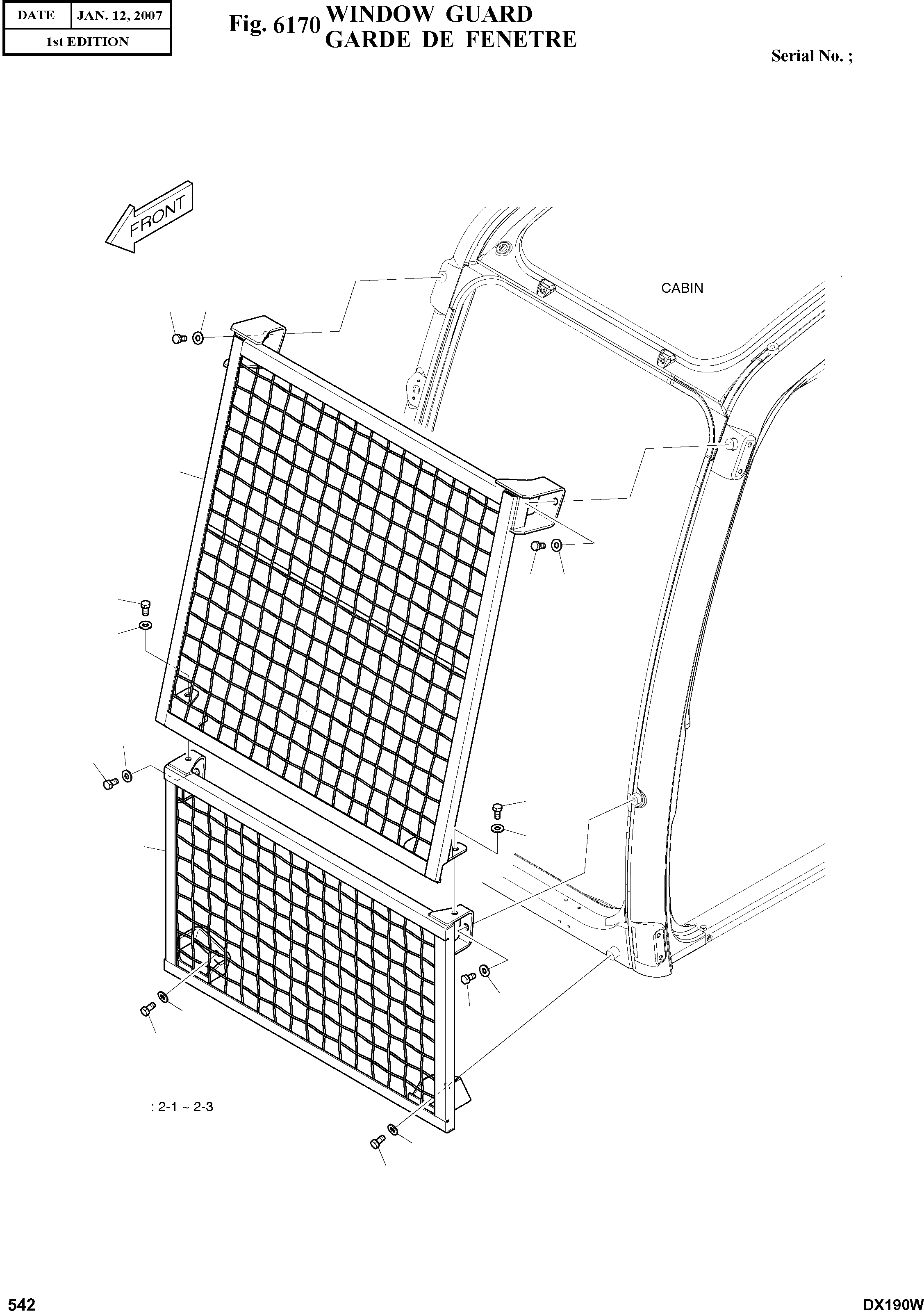 | DATE | JAN. 12, 2007 |
|---|---|
| 1st EDITION | |

Fig. 6170 WINDOW GUARD
GARDE DE FENETRE

Serial No. ;

FRONT

CABIN

: 2-1 ~ 2-3

542

DX190W