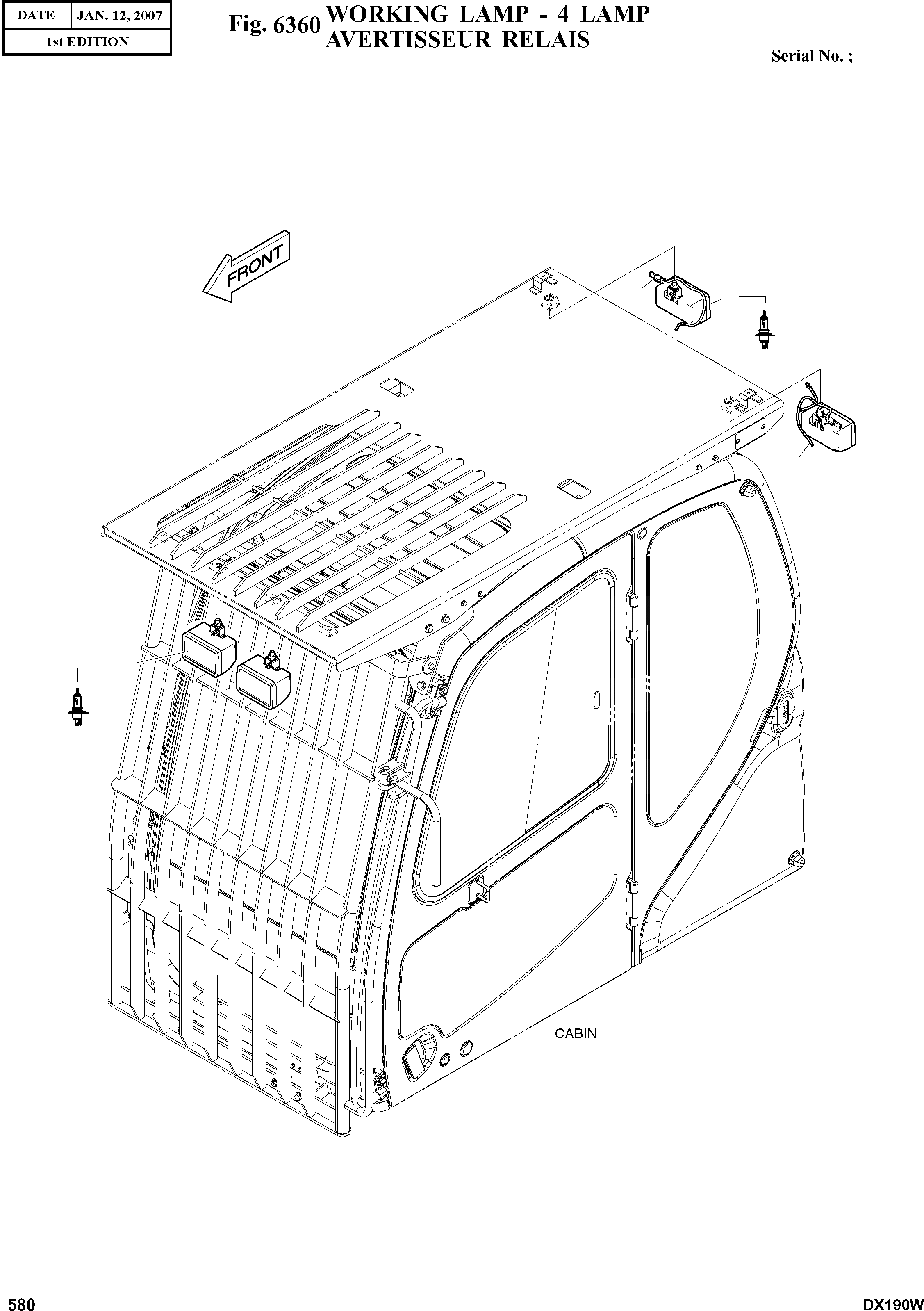 | DATE | JAN. 12, 2007 |
|---|---|
| 1st EDITION | |

Fig. 6360 WORKING LAMP - 4 LAMP
AVERTISSEUR RELAIS

Serial No. ;

FRONT

CABIN

580

DX190W