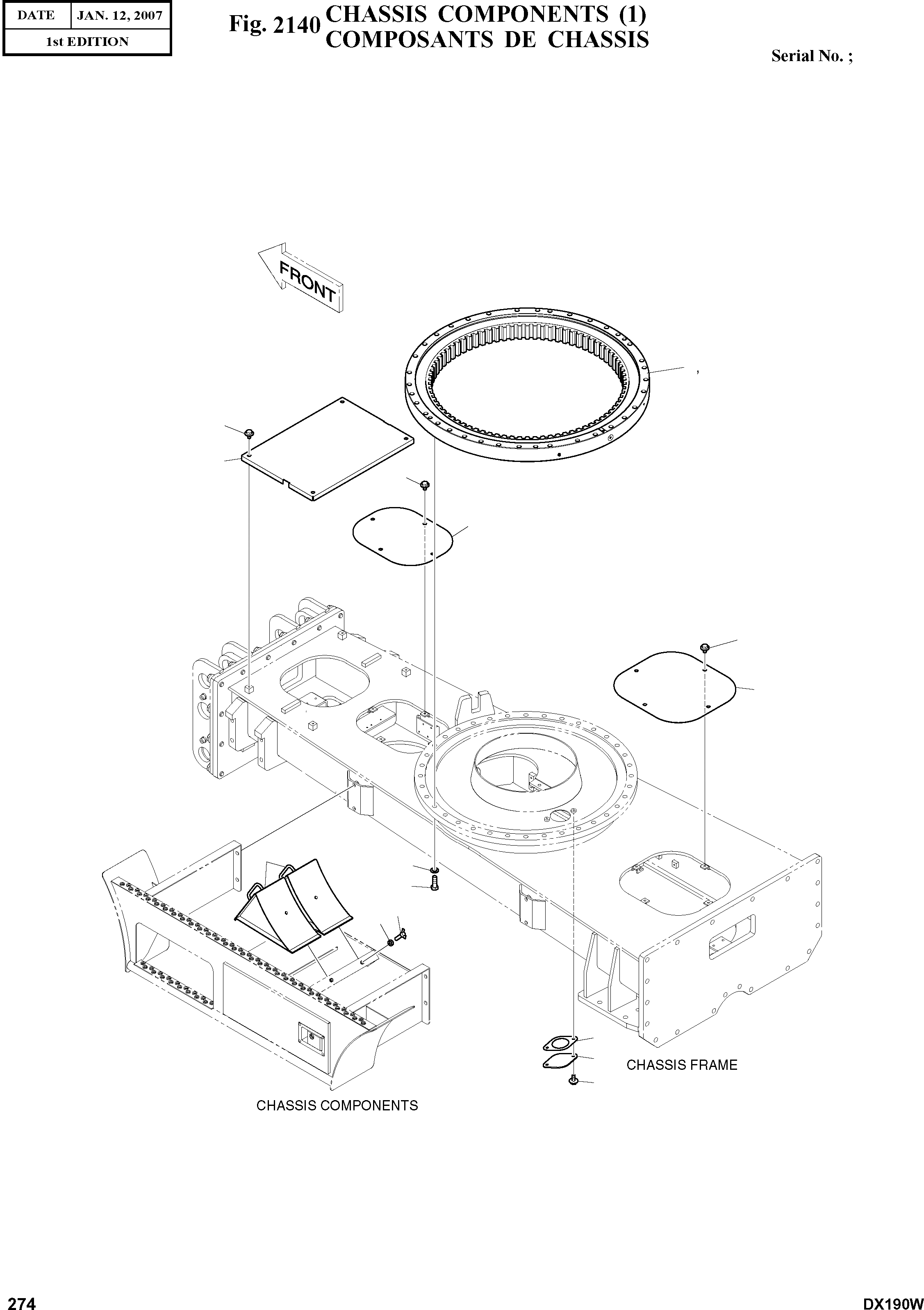 | DATE | JAN. 12, 2007 |
|---|---|
| 1st EDITION | |

Fig. 2140 CHASSIS COMPONENTS (1)
COMPOSANTS DE CHASSIS

Serial No. ;

FRONT

,

CHASSIS FRAME

CHASSIS COMPONENTS

274

DX190W