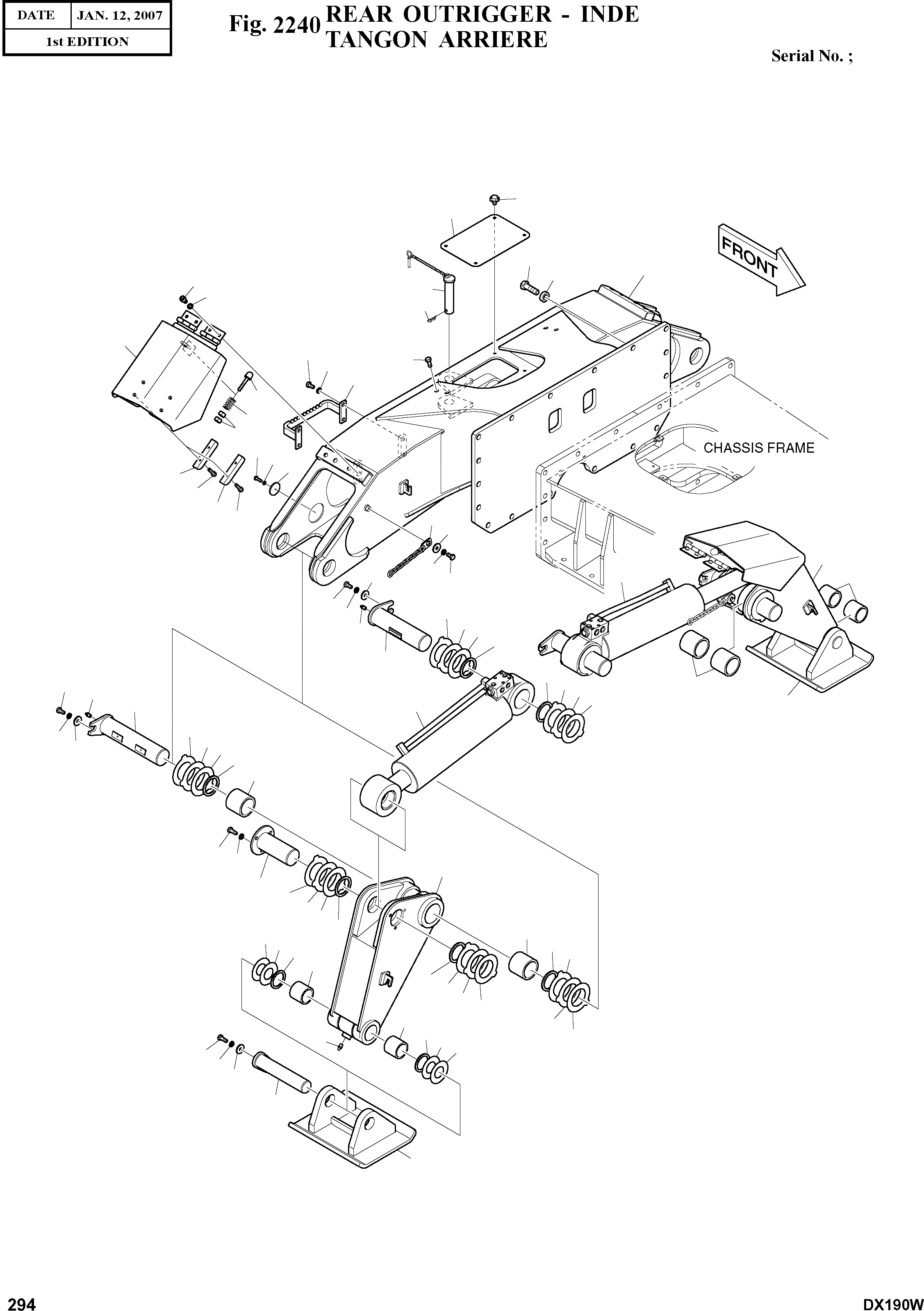 | DATE | JAN. 12, 2007 |
|---|---|
| 1st EDITION | |

Fig. 2240 REAR OUTRIGGER - INDE
TANGON ARRIERE

Serial No. ;

FRONT

CHASSIS FRAME

294

DX190W