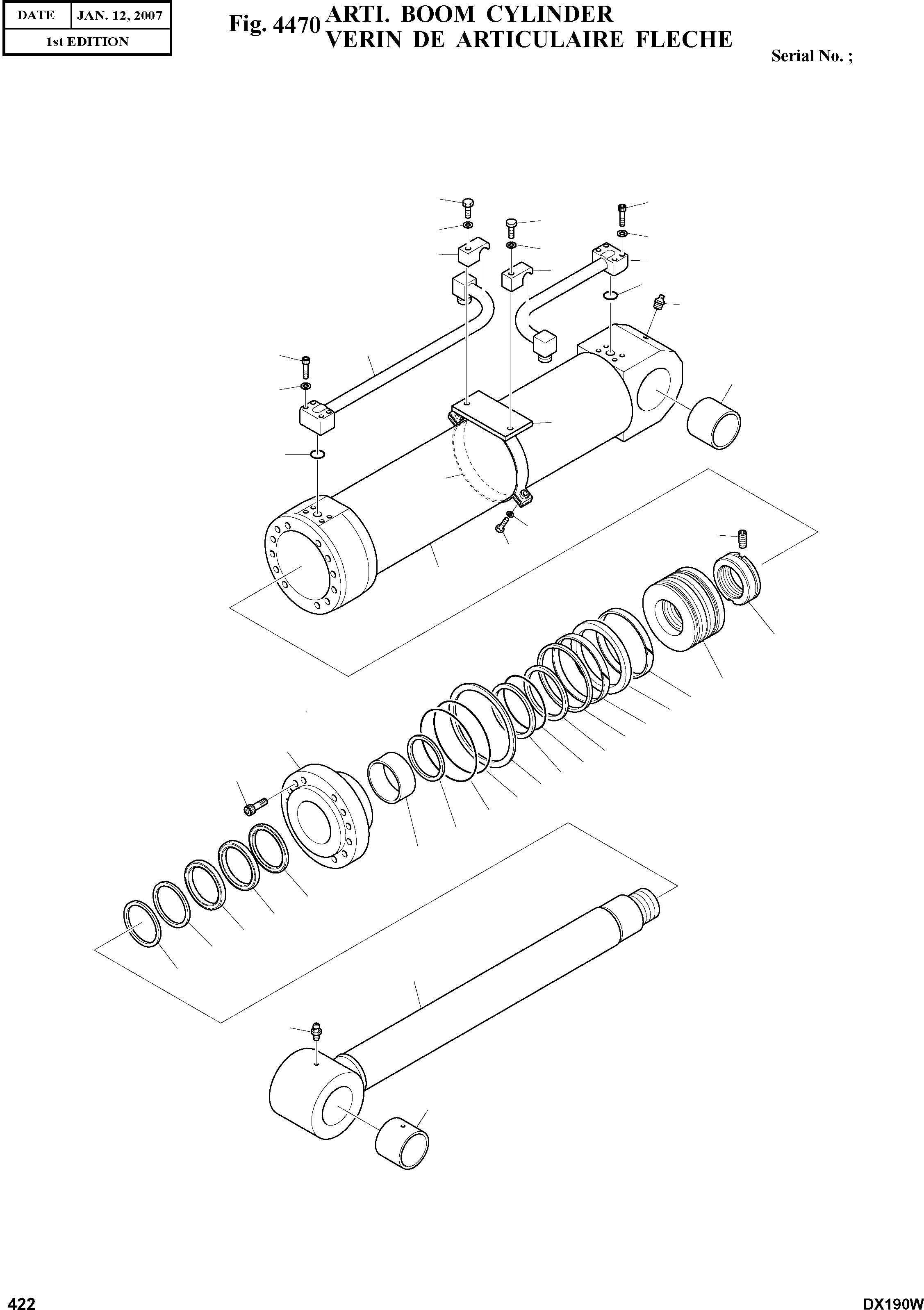 | DATE | JAN. 12, 2007 |
|---|---|
| 1st EDITION | |

Fig. 4470 ARTI. BOOM CYLINDER
VERIN DE ARTICULAIRE FLECHE

Serial No. ;

422

DX190W