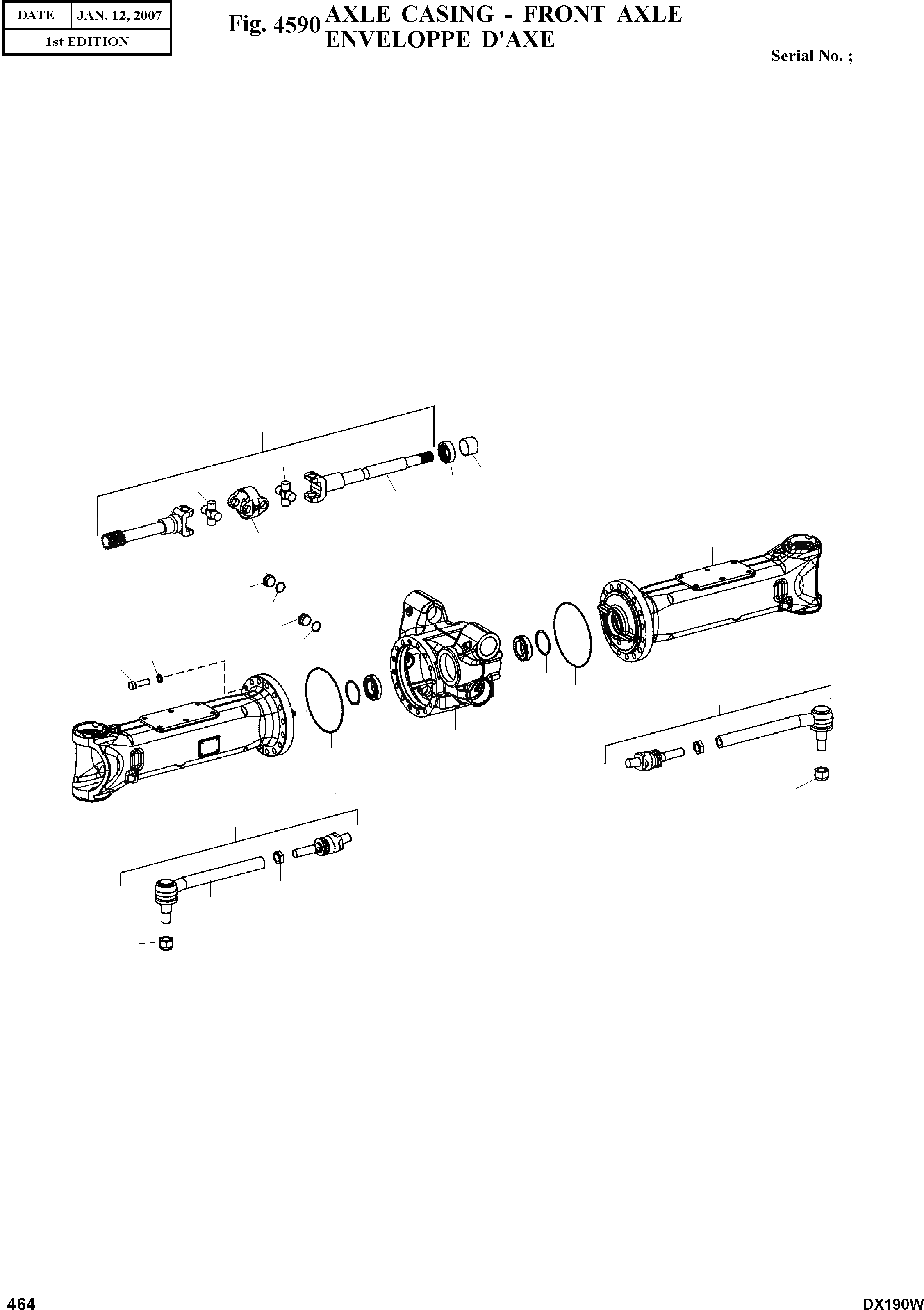 | DATE | JAN. 12, 2007 |
|---|---|
| 1st EDITION | |

Fig. 4590 AXLE CASING - FRONT AXLE
ENVELOPPE D'AXE

Serial No. ;

464

DX190W