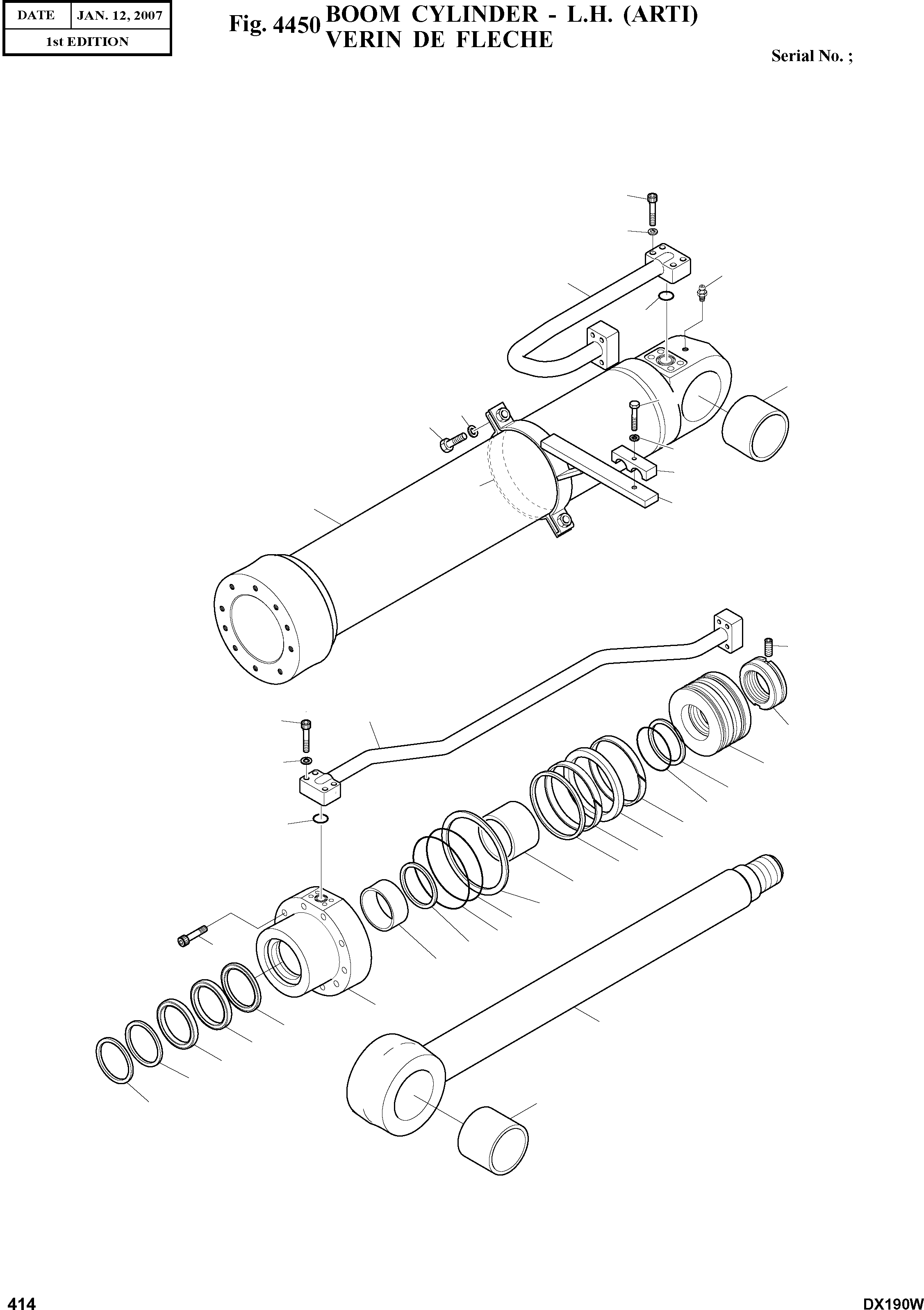 | DATE | JAN. 12, 2007 |
|---|---|
| 1st EDITION | |

Fig. 4450 BOOM CYLINDER - L.H. (ARTI)
VERIN DE FLECHE

Serial No. ;

414

DX190W