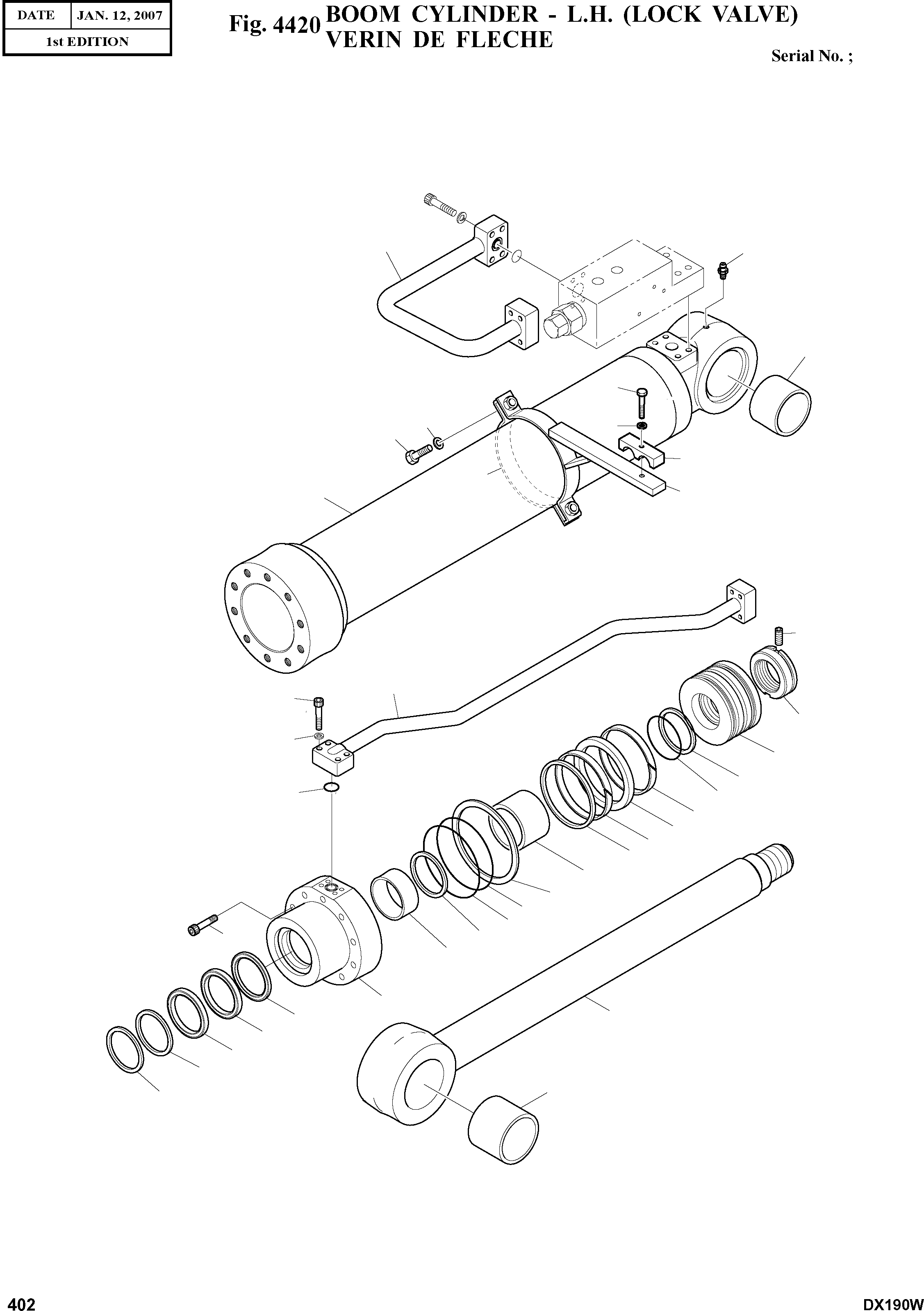 | DATE | JAN. 12, 2007 |
|---|---|
| 1st EDITION | |

Fig. 4420 BOOM CYLINDER - L.H. (LOCK VALVE)
VERIN DE FLECHE

Serial No. ;

402

DX190W