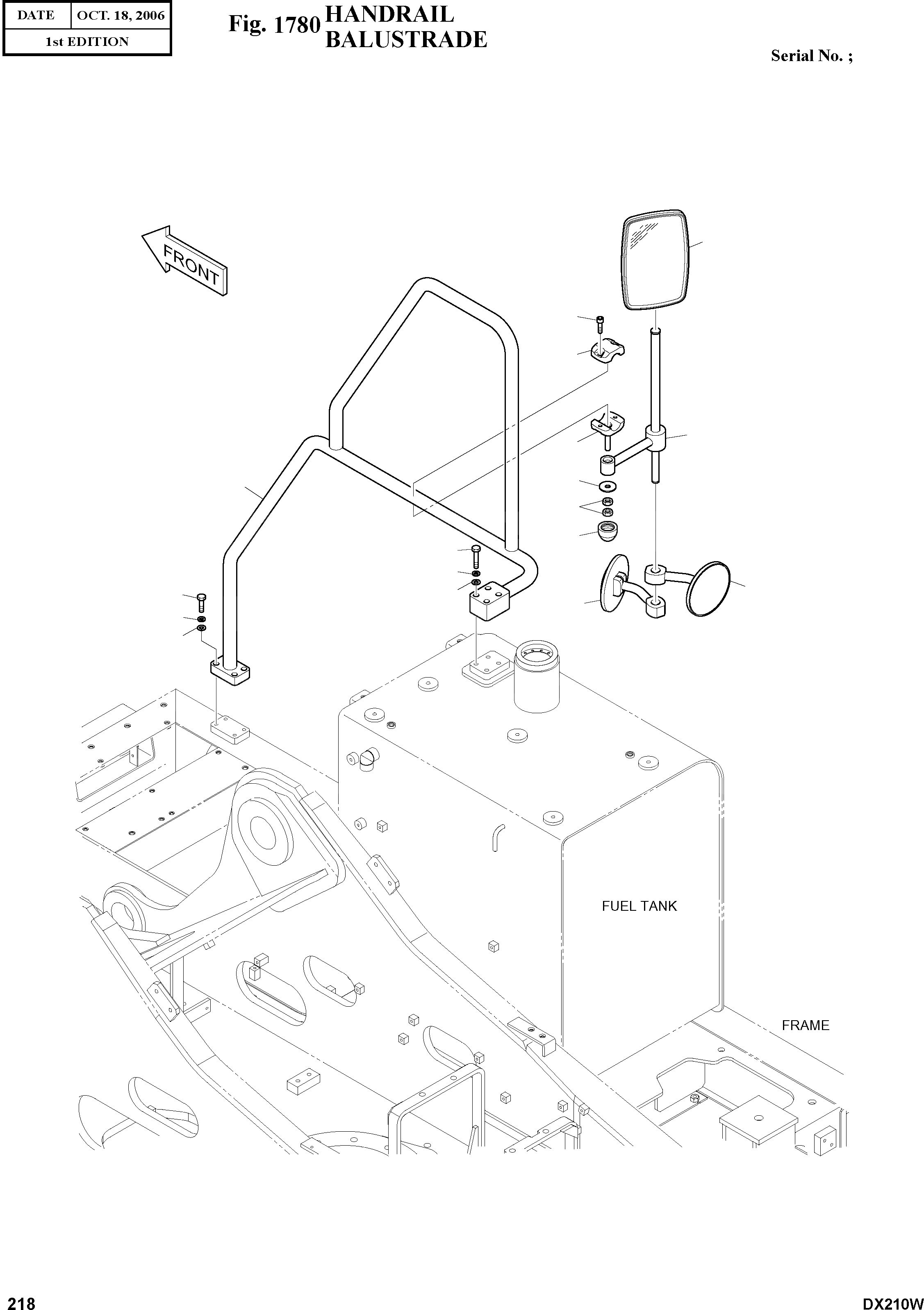 | DATE | OCT. 18, 2006 |
|---|---|
| 1st EDITION | |

Fig. 1780 HANDRAIL
BALUSTRADE

Serial No. ;

FRONT

FUEL TANK

FRAME

218

DX210W