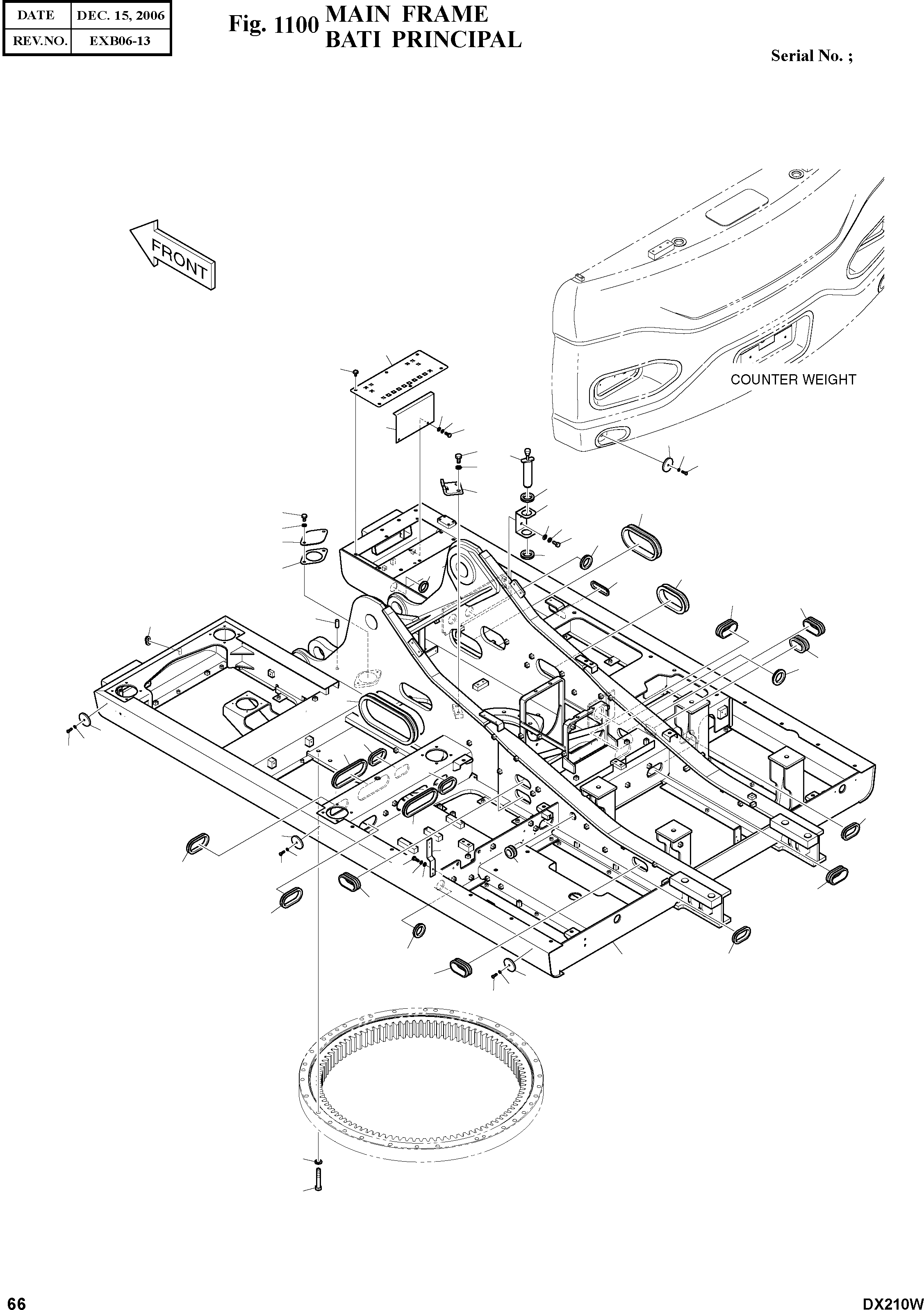 | DATE | DEC. 15, 2006 |
|---|---|
| REV.NO. | EXB06-13 |

Fig. 1100 MAIN FRAME
BATI PRINCIPAL

Serial No. ;

FRONT

COUNTER WEIGHT

66

DX210W