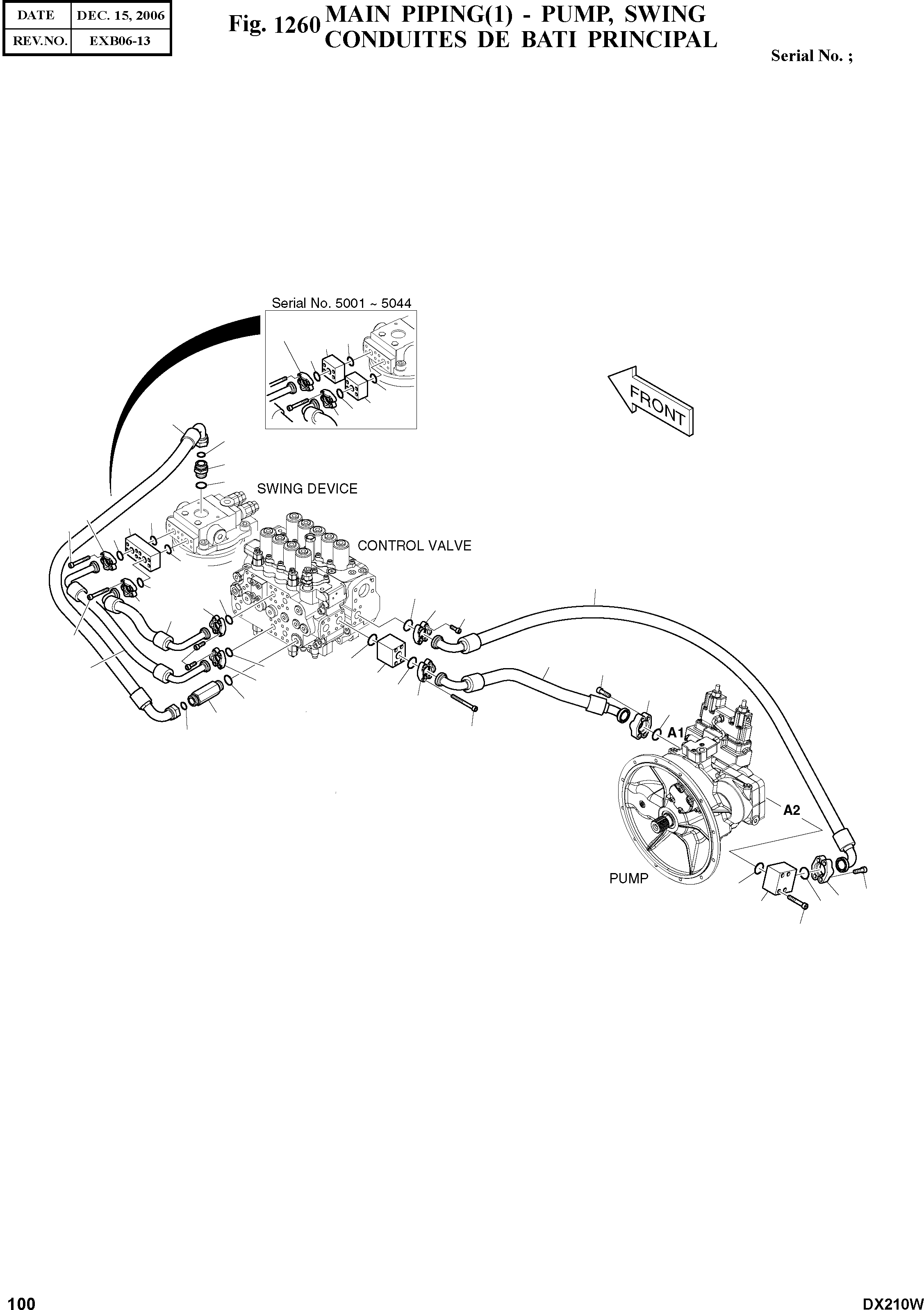 | DATE | DEC. 15, 2006 |
|---|---|
| REV.NO. | EXB06-13 |

Fig. 1260 MAIN PIPING(1) - PUMP, SWING
CONDUITES DE BATI PRINCIPAL

Serial No. ;

Serial No. 5001 ~ 5044

FRONT

SWING DEVICE

CONTROL VALVE

A1

A2

PUMP

100

DX210W