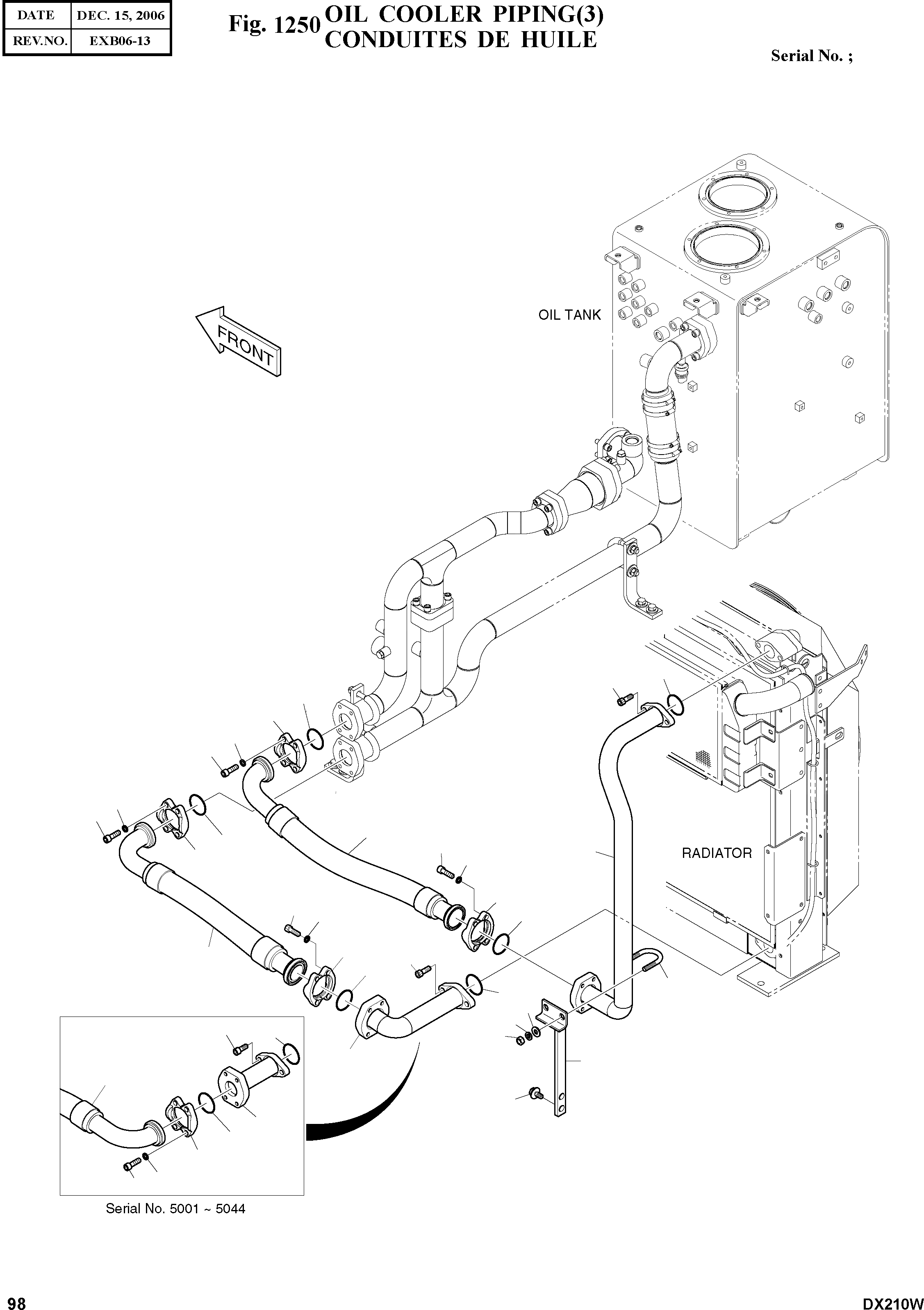 | DATE | DEC. 15, 2006 |
|---|---|
| REV.NO. | EXB06-13 |

Fig. 1250 OIL COOLER PIPING(3)
CONDUITES DE HUILE

Serial No. ;

OIL TANK

FRONT

RADIATOR

Serial No. 5001 ~ 5044

98

DX210W