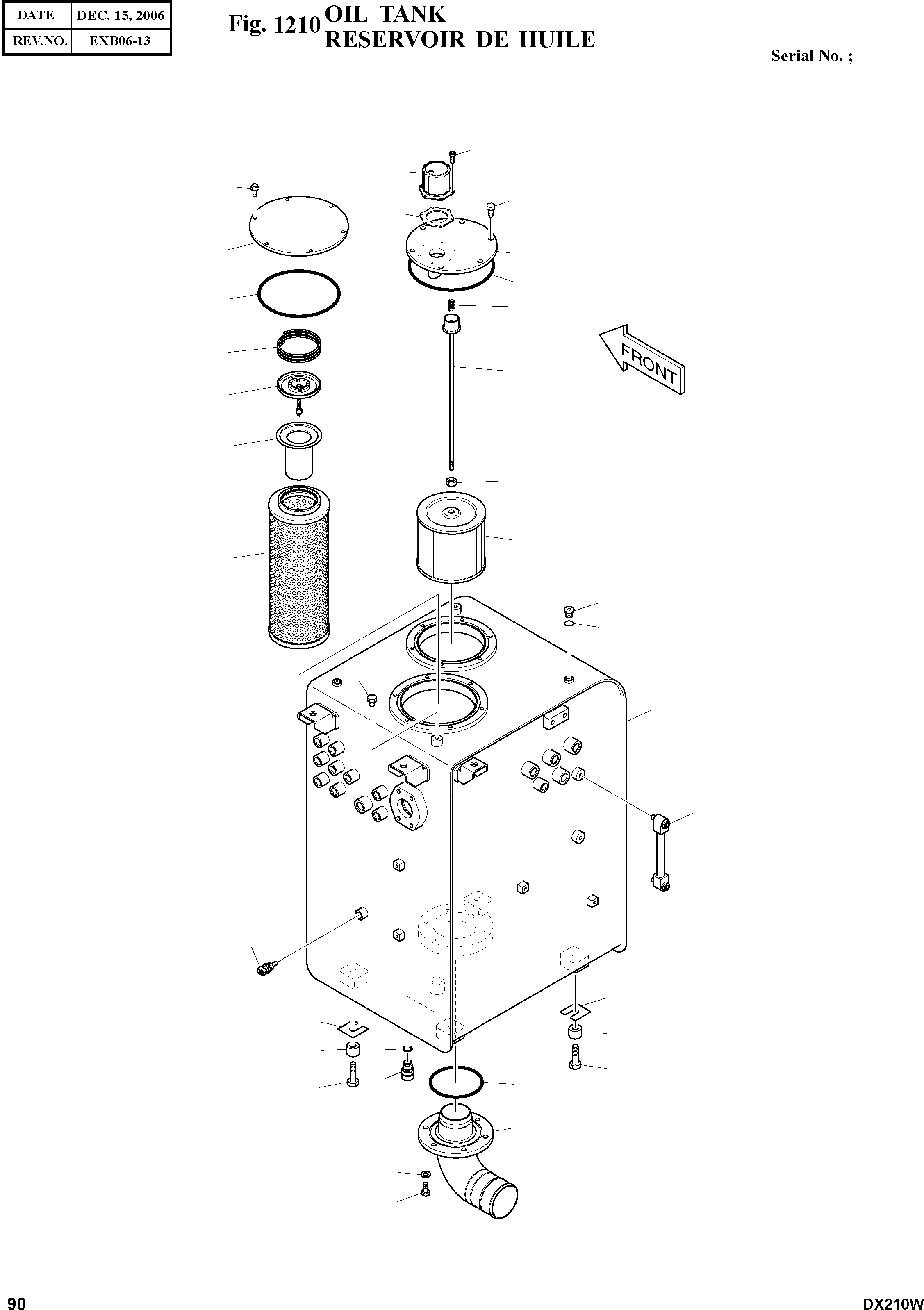 | DATE | DEC. 15, 2006 |
|---|---|
| REV.NO. | EXB06-13 |

Fig. 1210 OIL TANK
RESERVOIR DE HUILE

Serial No. ;

FRONT

90

DX210W