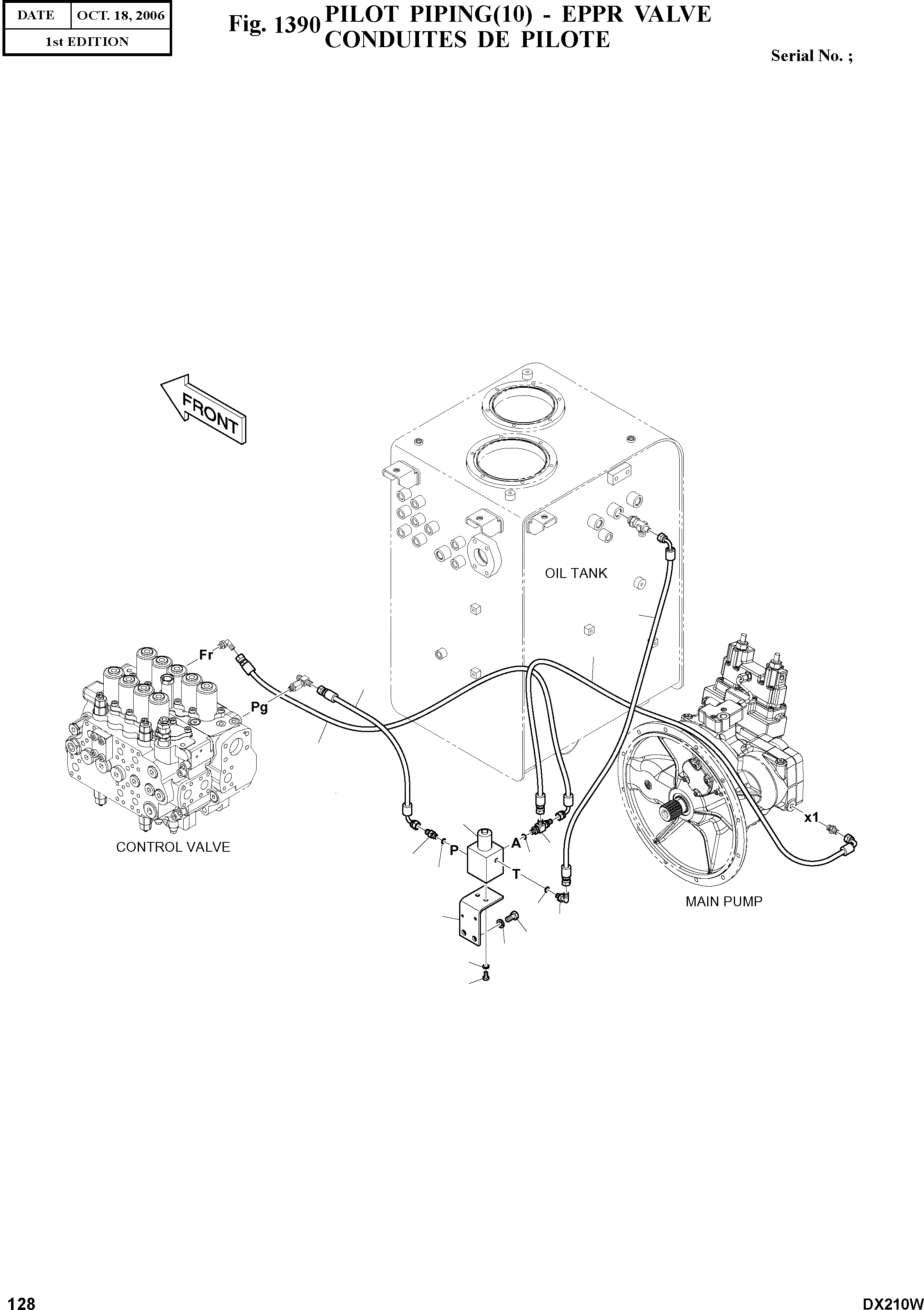 | DATE | OCT. 18, 2006 |
|---|---|
| 1st EDITION | |

Fig. 1390 PILOT PIPING(10) - EPPR VALVE
CONDUITES DE PILOTE

Serial No. ;

FRONT

OIL TANK

Fr

Pg

CONTROL VALVE

P

A

T

x1

MAIN PUMP

128

DX210W