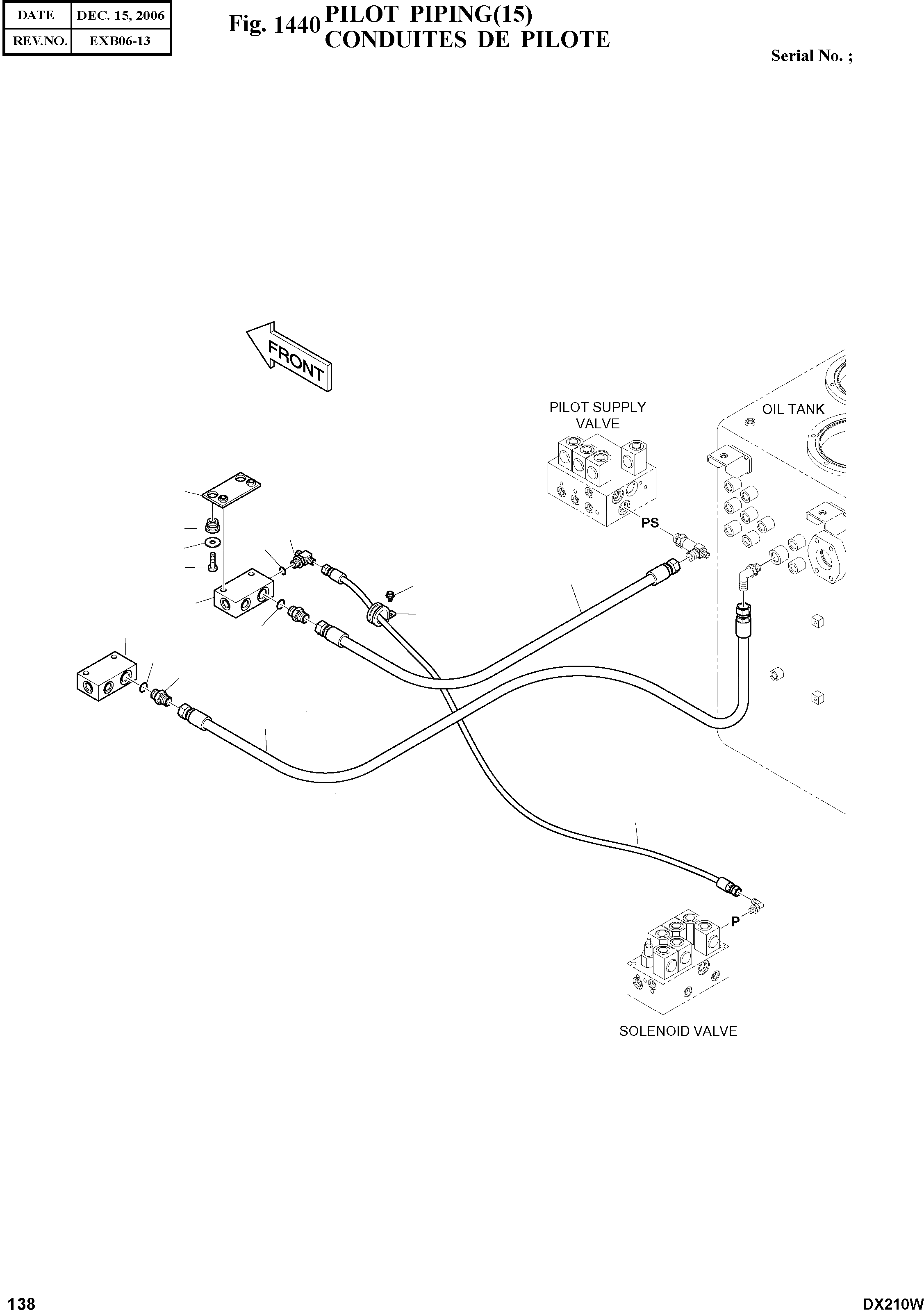 | DATE | DEC. 15, 2006 |
|---|---|
| REV.NO. | EXB06-13 |

Fig. 1440 PILOT PIPING(15)
CONDUITES DE PILOTE

Serial No. ;

FRONT

PILOT SUPPLY VALVE

OIL TANK

PS

P

SOLENOID VALVE

138

DX210W