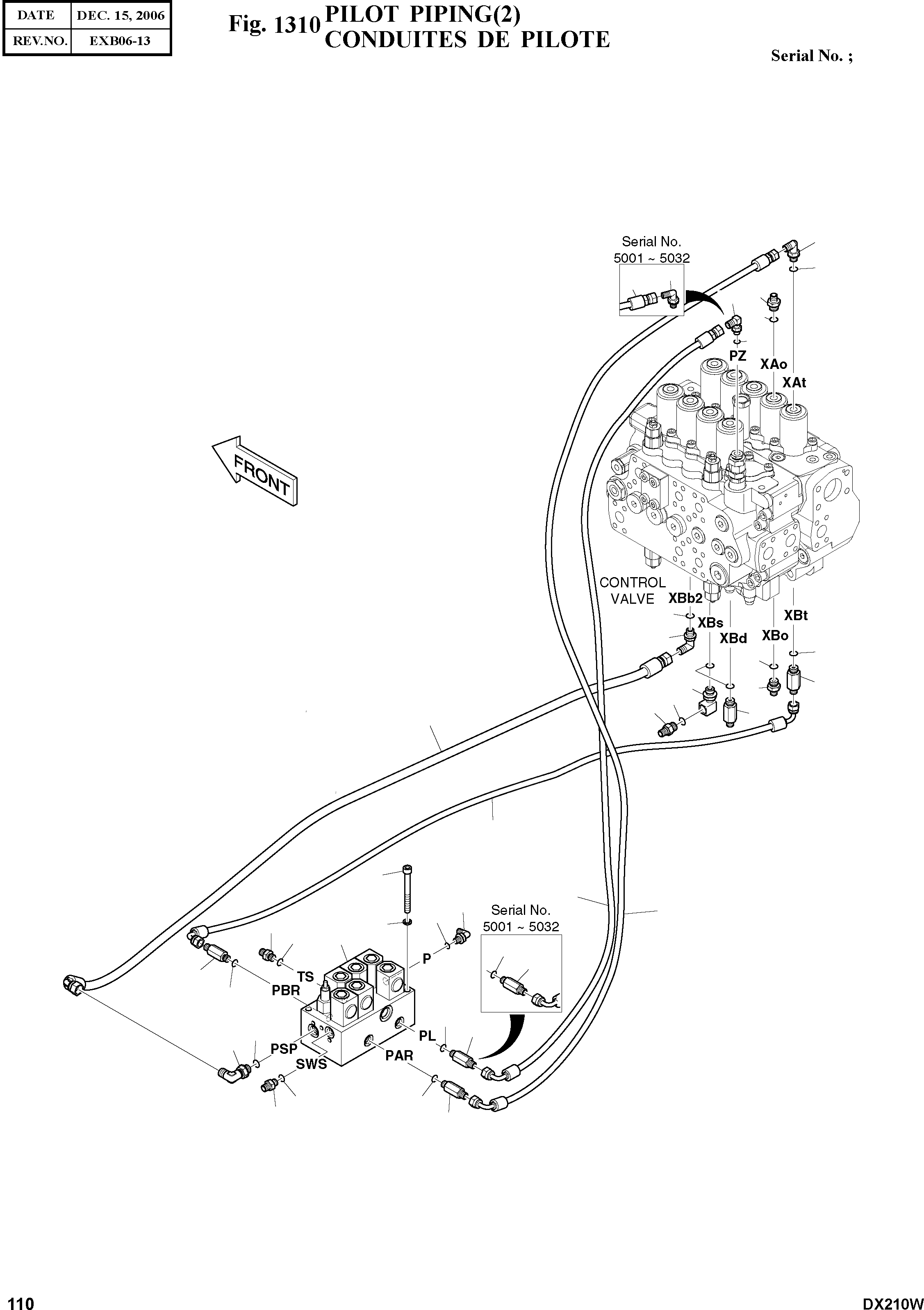 | DATE | DEC. 15, 2006 |
|---|---|
| REV.NO. | EXB06-13 |

Fig. 1310 PILOT PIPING(2)
CONDUITES DE PILOTE

Serial No. ;

Serial No.
5001 ~ 5032

PZ

XAo

XAt

FRONT

CONTROL VALVE

XBb2

XBs

XBd

XBo

XBt

Serial No.
5001 ~ 5032

P

TS

PBR

PL

PSP

SWS

PAR

110

DX210W