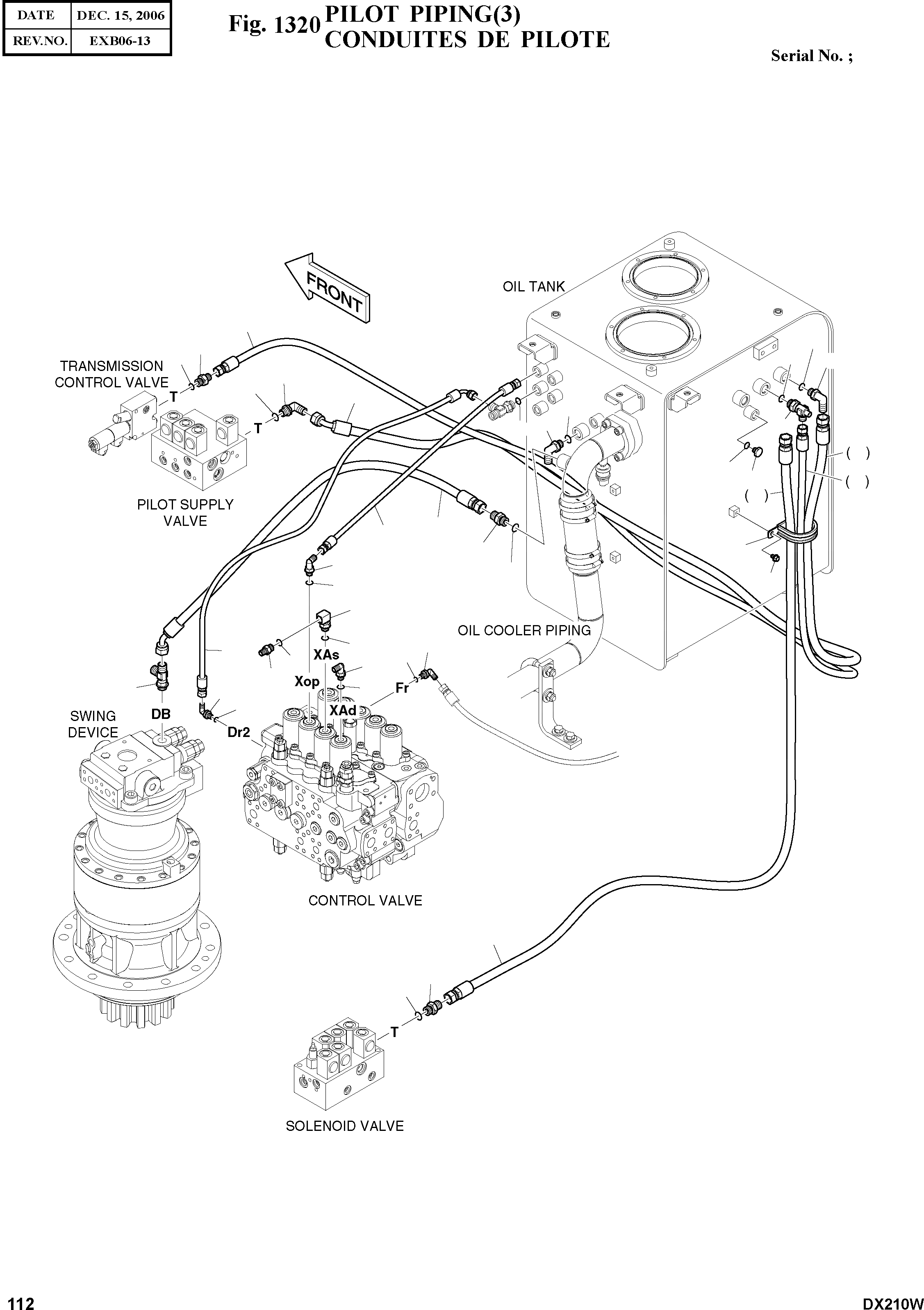 | DATE | DEC. 15, 2006 |
|---|---|
| REV.NO. | EXB06-13 |

Fig. 1320 PILOT PIPING(3)
CONDUITES DE PILOTE

Serial No. ;

FRONT

OIL TANK

TRANSMISSION CONTROL VALVE

T

T

PILOT SUPPLY VALVE

( )

( )

( )

OIL COOLER PIPING

XAs

Xop

Fr

XAd

SWING DEVICE

DB

Dr2

CONTROL VALVE

T

SOLENOID VALVE

112

DX210W