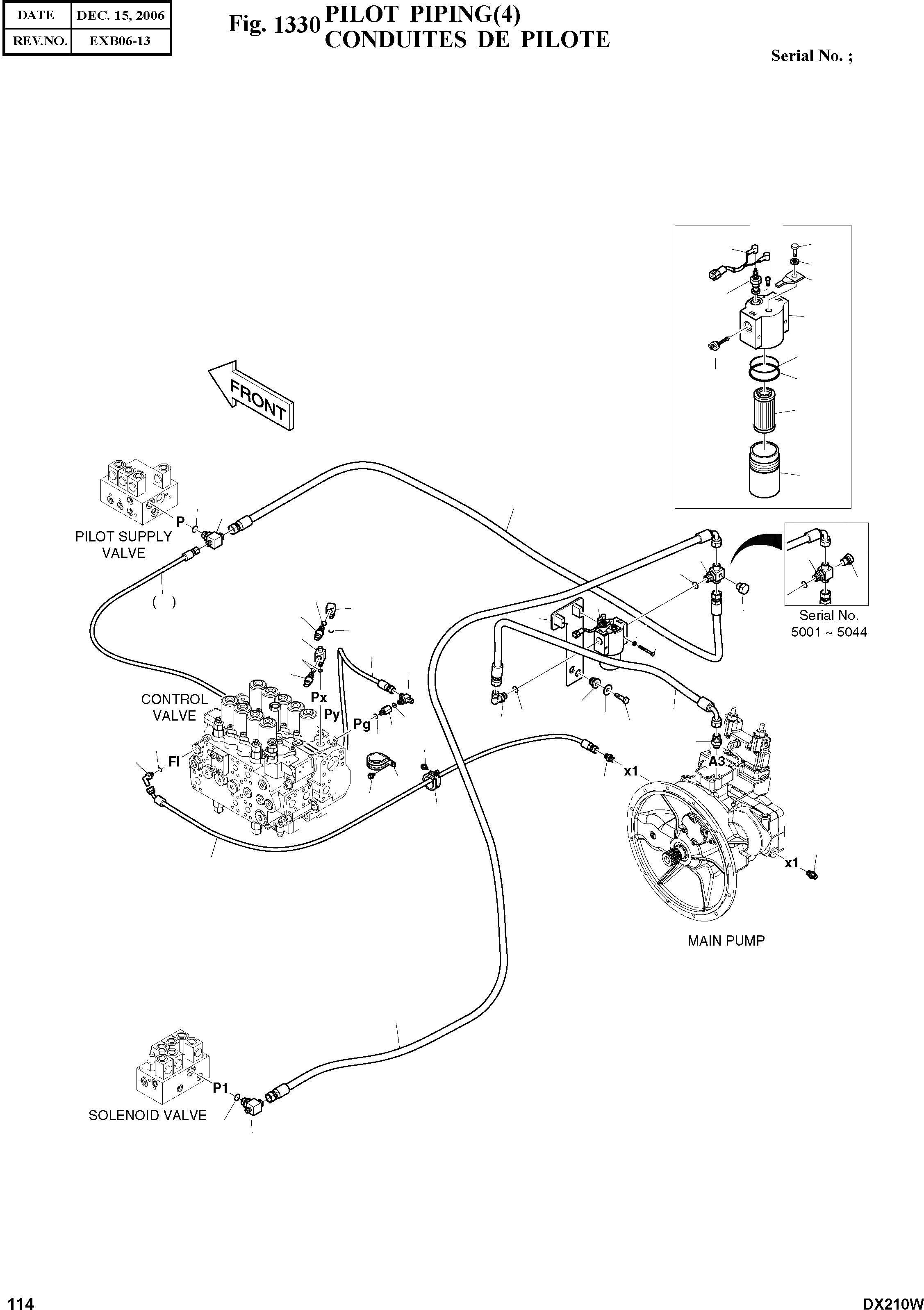 | DATE | DEC. 15, 2006 |
|---|---|
| REV.NO. | EXB06-13 |

Fig. 1330 PILOT PIPING(4)
CONDUITES DE PILOTE

Serial No. ;

FRONT

P

PILOT SUPPLY VALVE

( )

CONTROL VALVE

Px

Py

Pg

Fl

Serial No. 5001 ~ 5044

A3

x1

x1

MAIN PUMP

P1

SOLENOID VALVE

114

DX210W