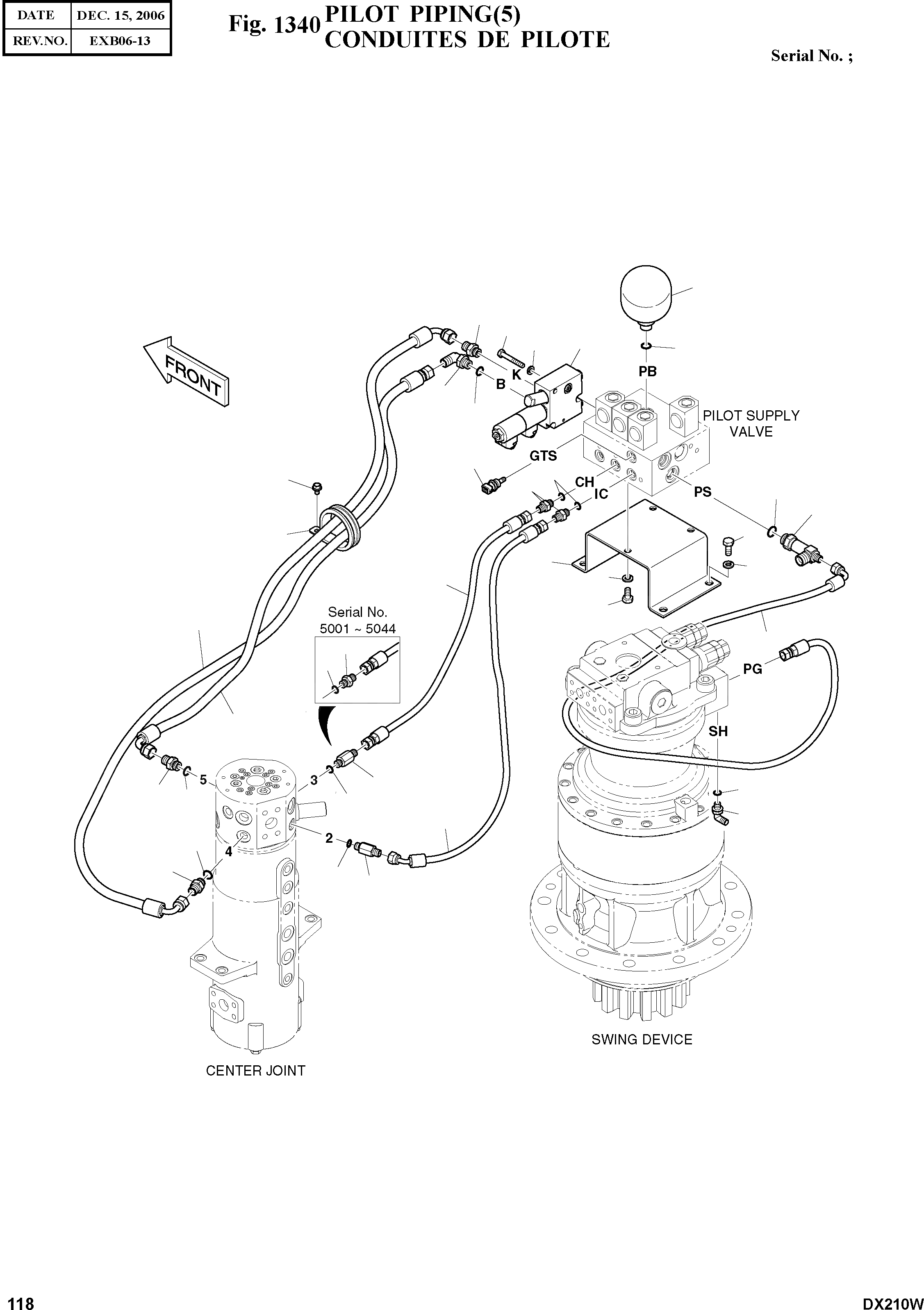 | DATE | DEC. 15, 2006 |
|---|---|
| REV.NO. | EXB06-13 |

Fig. 1340 PILOT PIPING(5)
CONDUITES DE PILOTE

Serial No. ;

FRONT

K

B

PB

PILOT SUPPLY VALVE

GTS

CH

IC

PS

Serial No. 5001 ~ 5044

PG

SH

5

3

2

4

SWING DEVICE

CENTER JOINT

118

DX210W