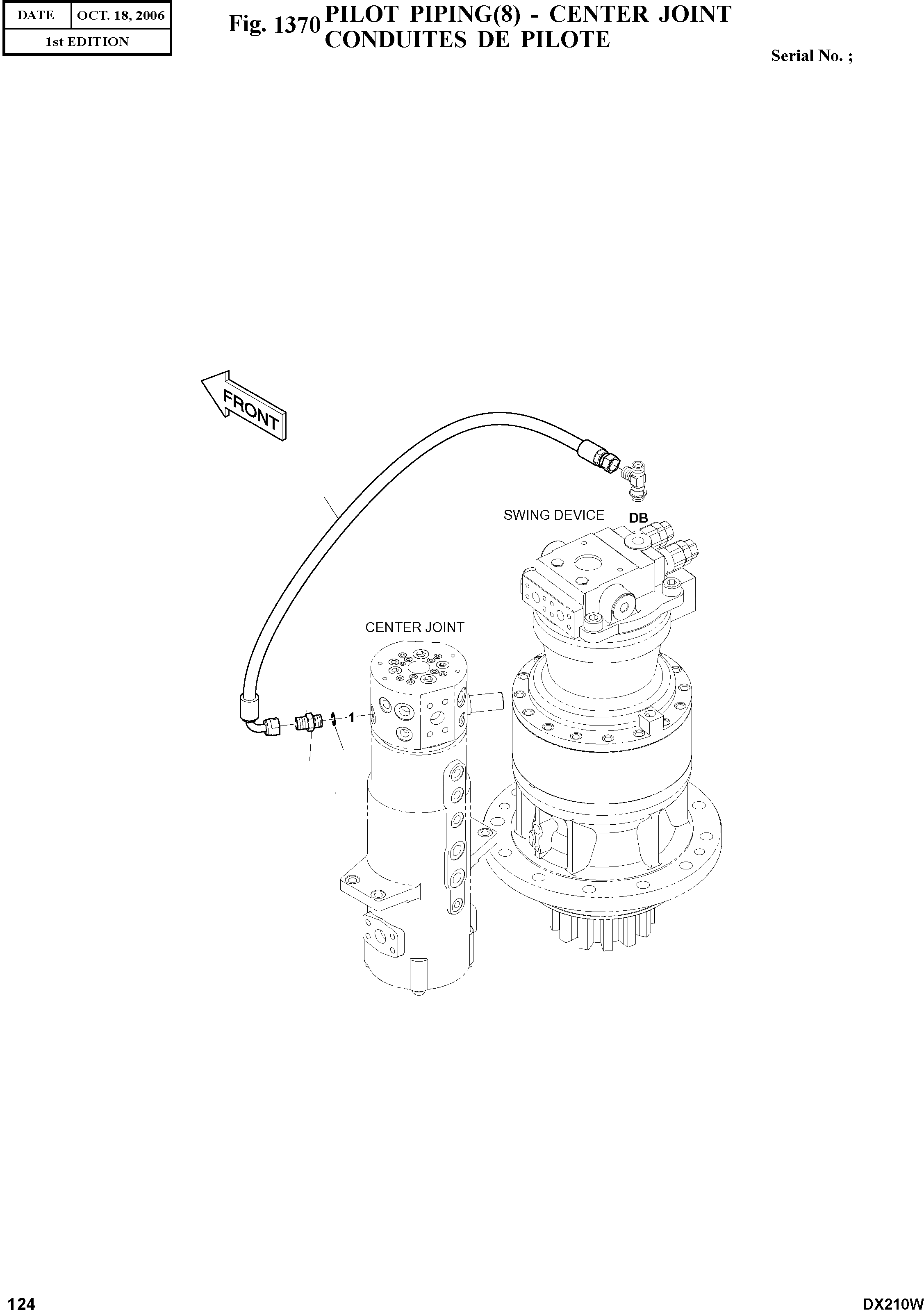 | DATE | OCT. 18, 2006 |
|---|---|
| 1st EDITION | |

Fig. 1370 PILOT PIPING(8) - CENTER JOINT
CONDUITES DE PILOTE

Serial No. ;

FRONT

SWING DEVICE

DB

CENTER JOINT

1

124

DX210W